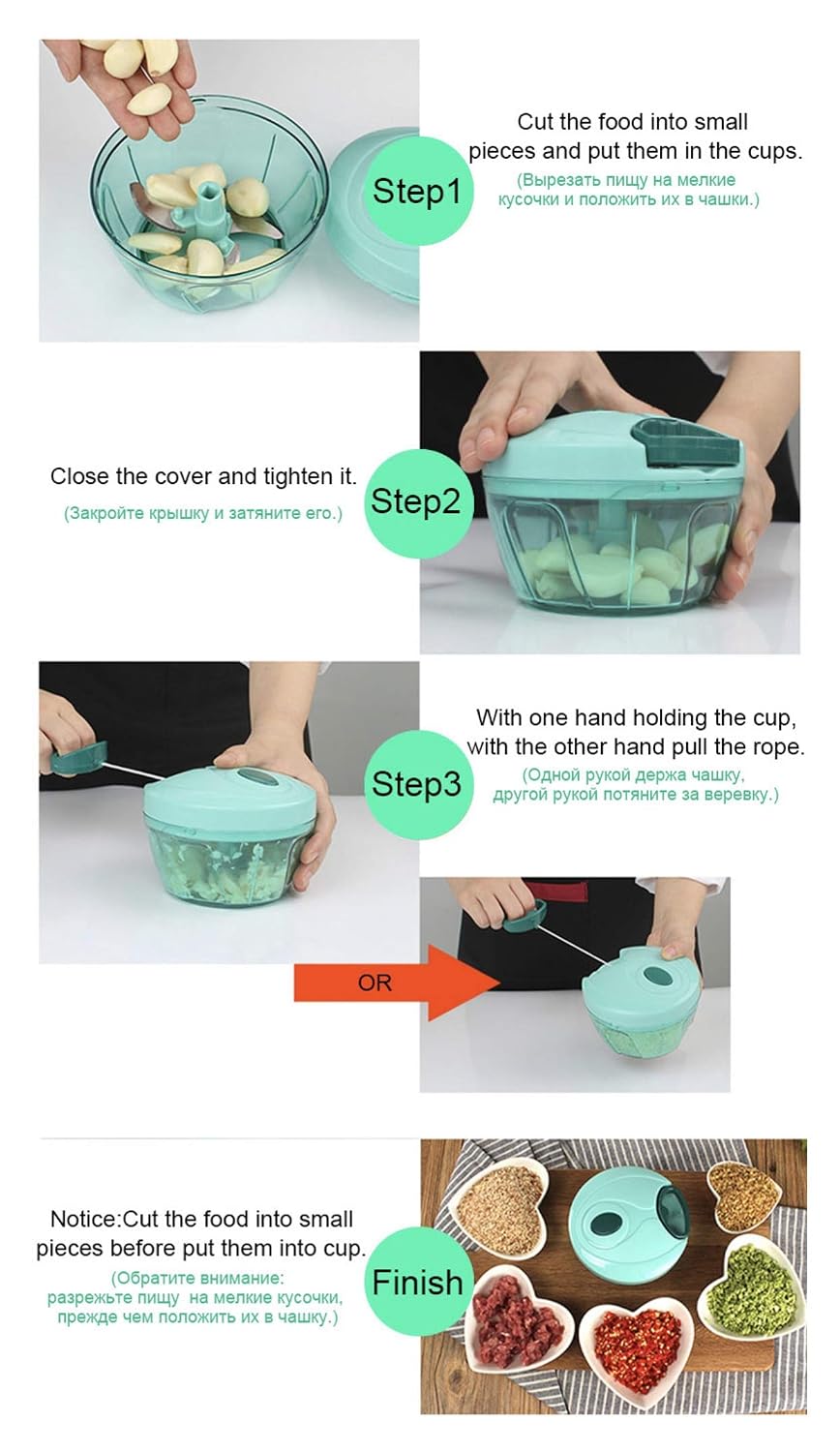 Step1

Cut the food into small pieces and put them in the cups.

(Вырезать пищу на мелкие кусочки и положить их в чашки.)

Close the cover and tighten it.

(Закройте крышку и затяните его.)

Step2

Step3

With one hand holding the cup, with the other hand pull the rope.

(Одной рукой держа чашку, другой рукой потяните за веревку.)

OR

Notice:Cut the food into small pieces before put them into cup.

(Обратите внимание: разрежьте пищу на мелкие кусочки, прежде чем положить их в чашку.)

Finish