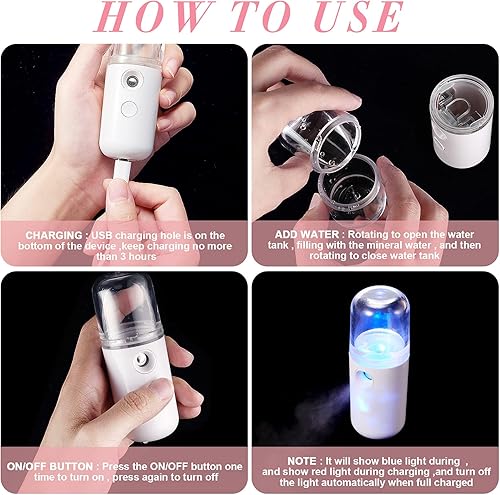 HOW TO USE

CHARGING : USB charging hole is on the bottom of the device ,keep charging no more than 3 hours

ADD WATER : Rotating to open the water tank , filling with the mineral water , and then rotating to close water tank

ON/OFF BUTTON : Press the ON/OFF button one time to turn on , press again to turn off

NOTE : It will show blue light during , and show red light during charging ,and turn off the light automatically when full charged