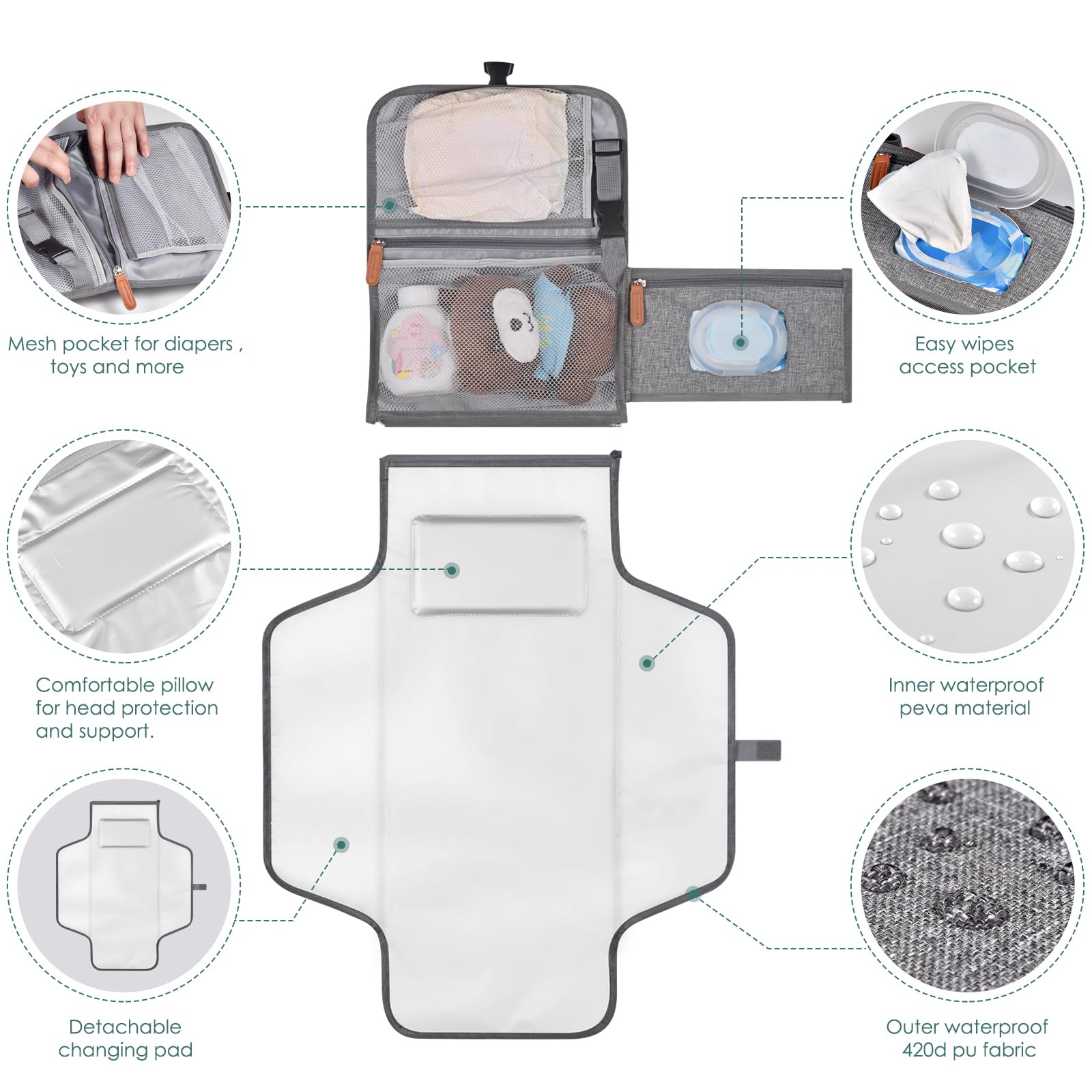 Mesh pocket for diapers , toys and more

Easy wipes access pocket

Comfortable pillow for head protection and support.

Inner waterproof peva material

Detachable changing pad

Outer waterproof 420d pu fabric