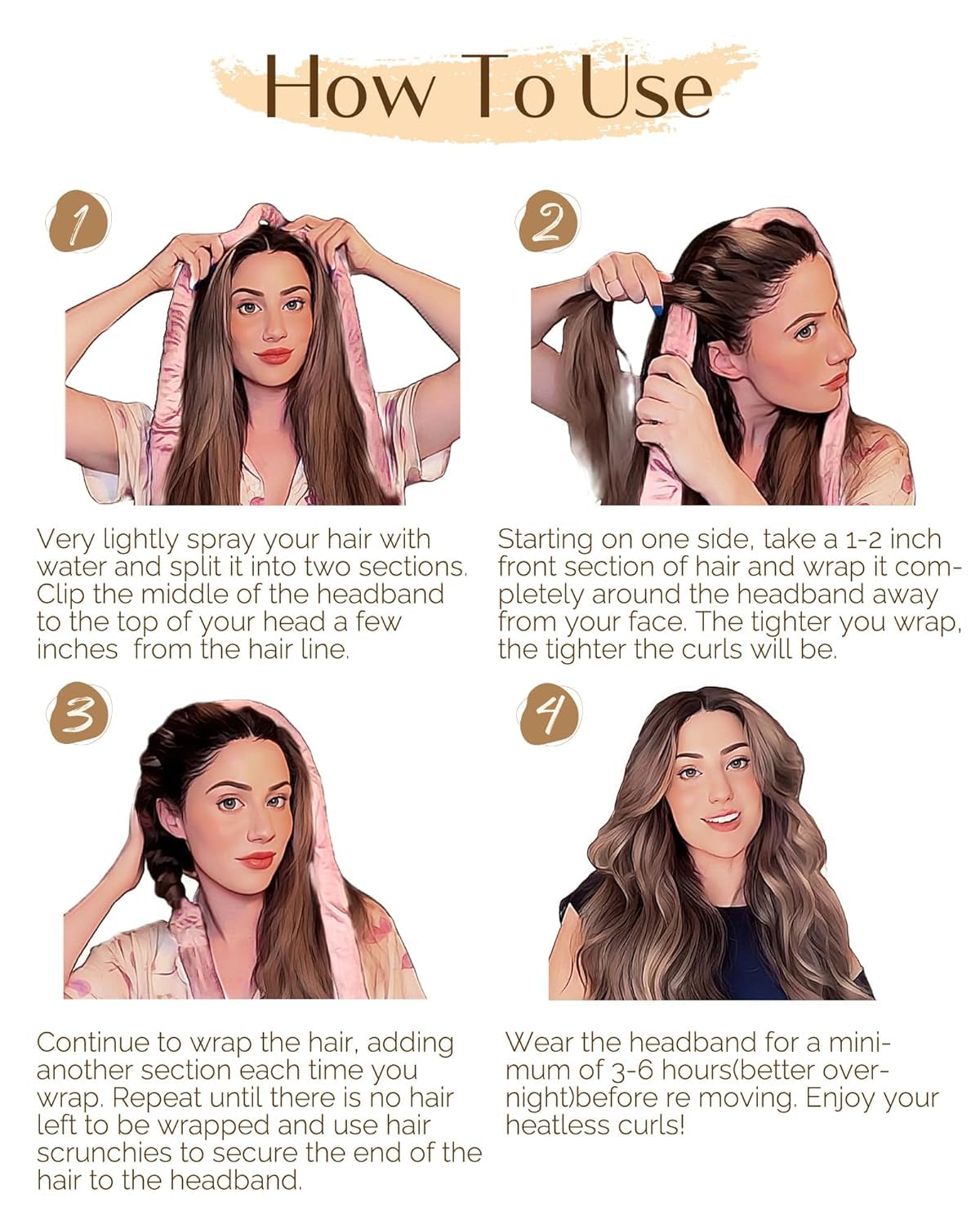 How To Use

1

Very lightly spray your hair with water and split it into two sections. Clip the middle of the headband to the top of your head a few inches from the hair line.

2

Starting on one side, take a 1-2 inch front section of hair and wrap it completely around the headband away from your face. The tighter you wrap, the tighter the curls will be.

3

Continue to wrap the hair, adding another section each time you wrap. Repeat until there is no hair left to be wrapped and use hair scrunchies to secure the end of the hair to the headband.

4

Wear the headband for a minimum of 3-6 hours(better overnight)before re moving. Enjoy your heatless curls!