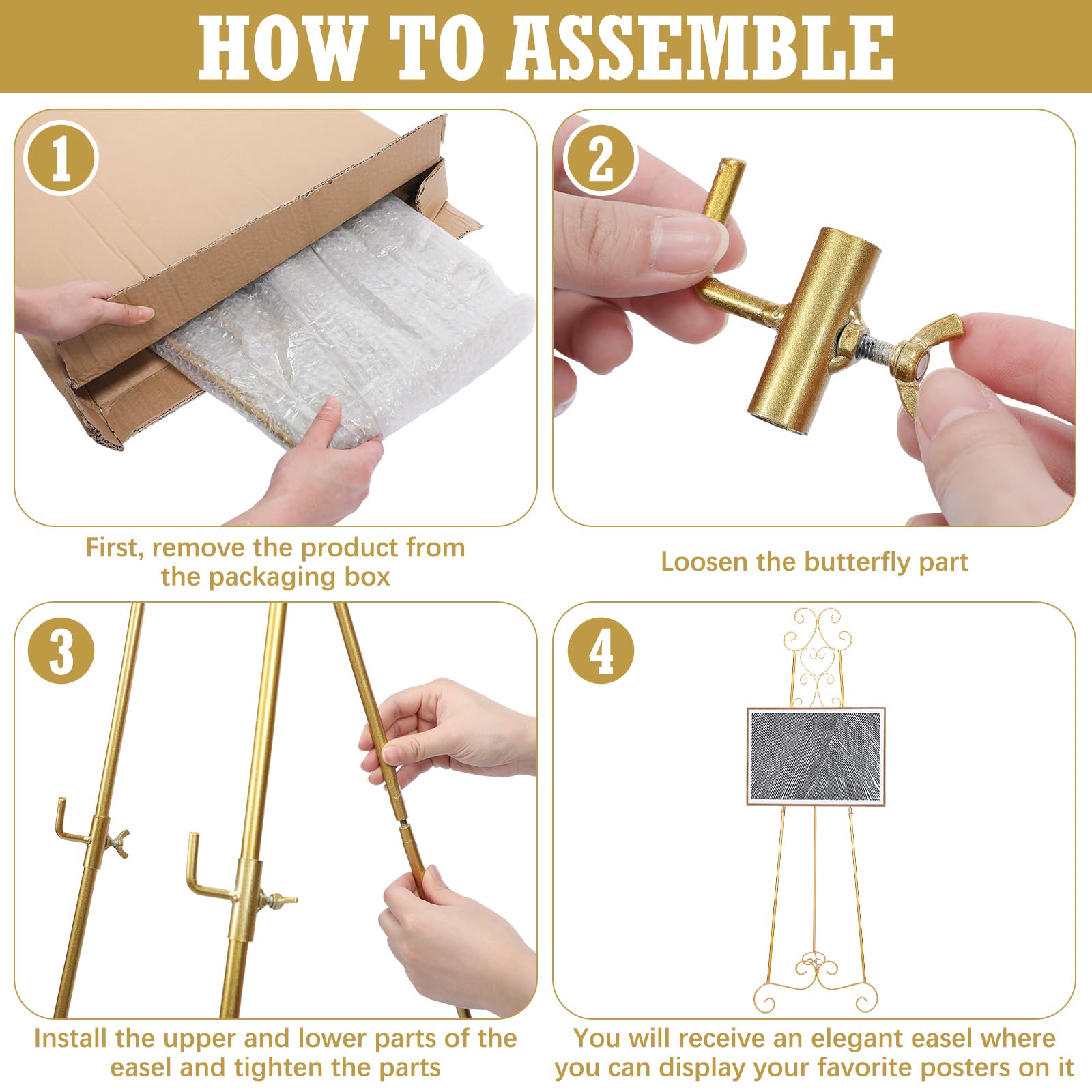 HOW TO ASSEMBLE

1

First, remove the product from the packaging box

2

Loosen the butterfly part

3

Install the upper and lower parts of the easel and tighten the parts

4

You will receive an elegant easel where you can display your favorite posters on it