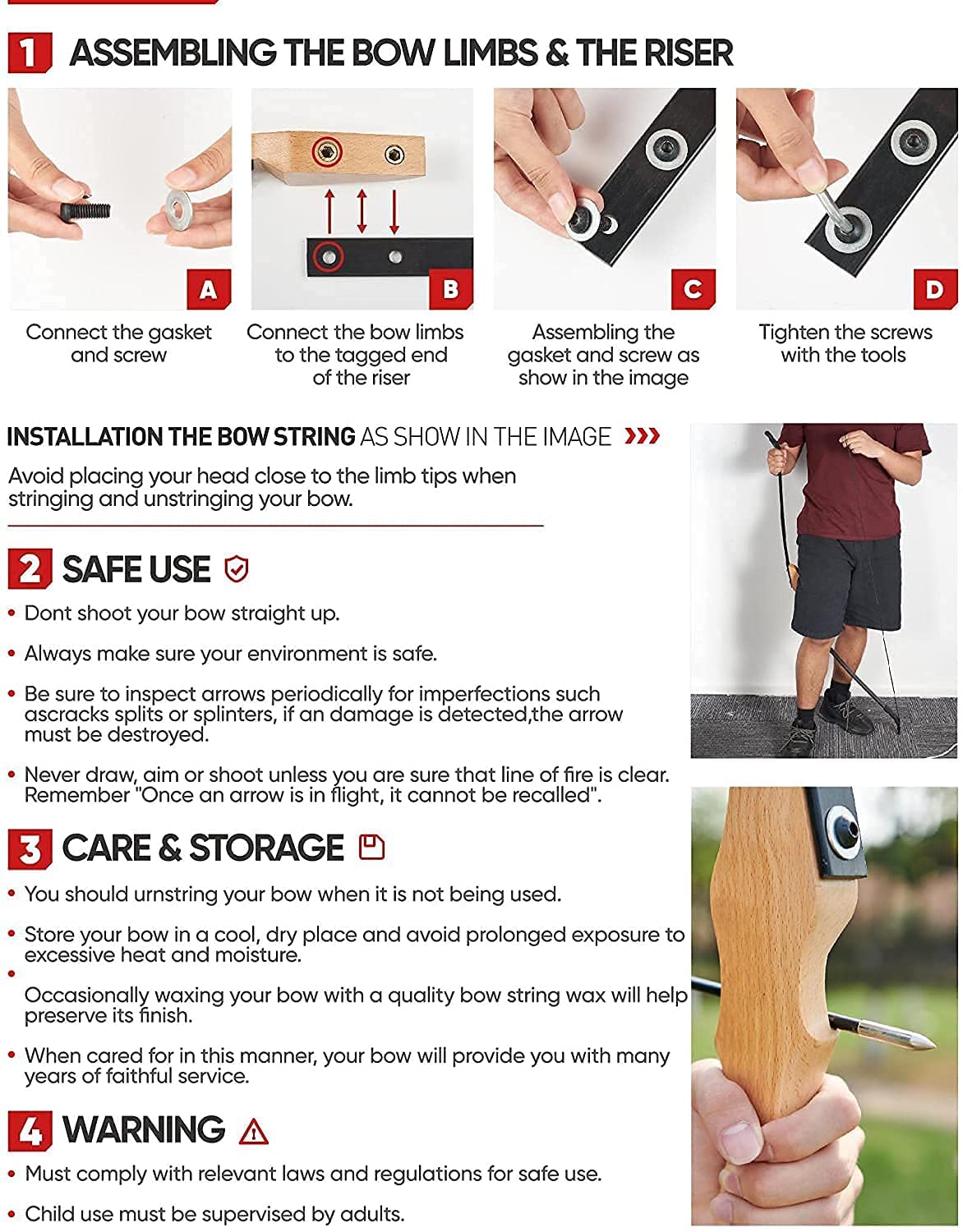 1 ASSEMBLING THE BOW LIMBS & THE RISER

A
Connect the gasket and screw

B
Connect the bow limbs to the tagged end of the riser

C
Assembling the gasket and screw as show in the image

D
Tighten the screws with the tools

INSTALLATION THE BOW STRING AS SHOW IN THE IMAGE

Avoid placing your head close to the limb tips when stringing and unstringing your bow.

2 SAFE USE

• Dont shoot your bow straight up.

• Always make sure your environment is safe.

• Be sure to inspect arrows periodically for imperfections such ascracks splits or splinters, if an damage is detected,the arrow must be destroyed.

• Never draw, aim or shoot unless you are sure that line of fire is clear. Remember "Once an arrow is in flight, it cannot be recalled".

3 CARE & STORAGE

• You should urnstring your bow when it is not being used.

• Store your bow in a cool, dry place and avoid prolonged exposure to excessive heat and moisture.

• Occasionally waxing your bow with a quality bow string wax will help preserve its finish.

• When cared for in this manner, your bow will provide you with many years of faithful service.

4 WARNING

• Must comply with relevant laws and regulations for safe use.

• Child use must be supervised by adults.