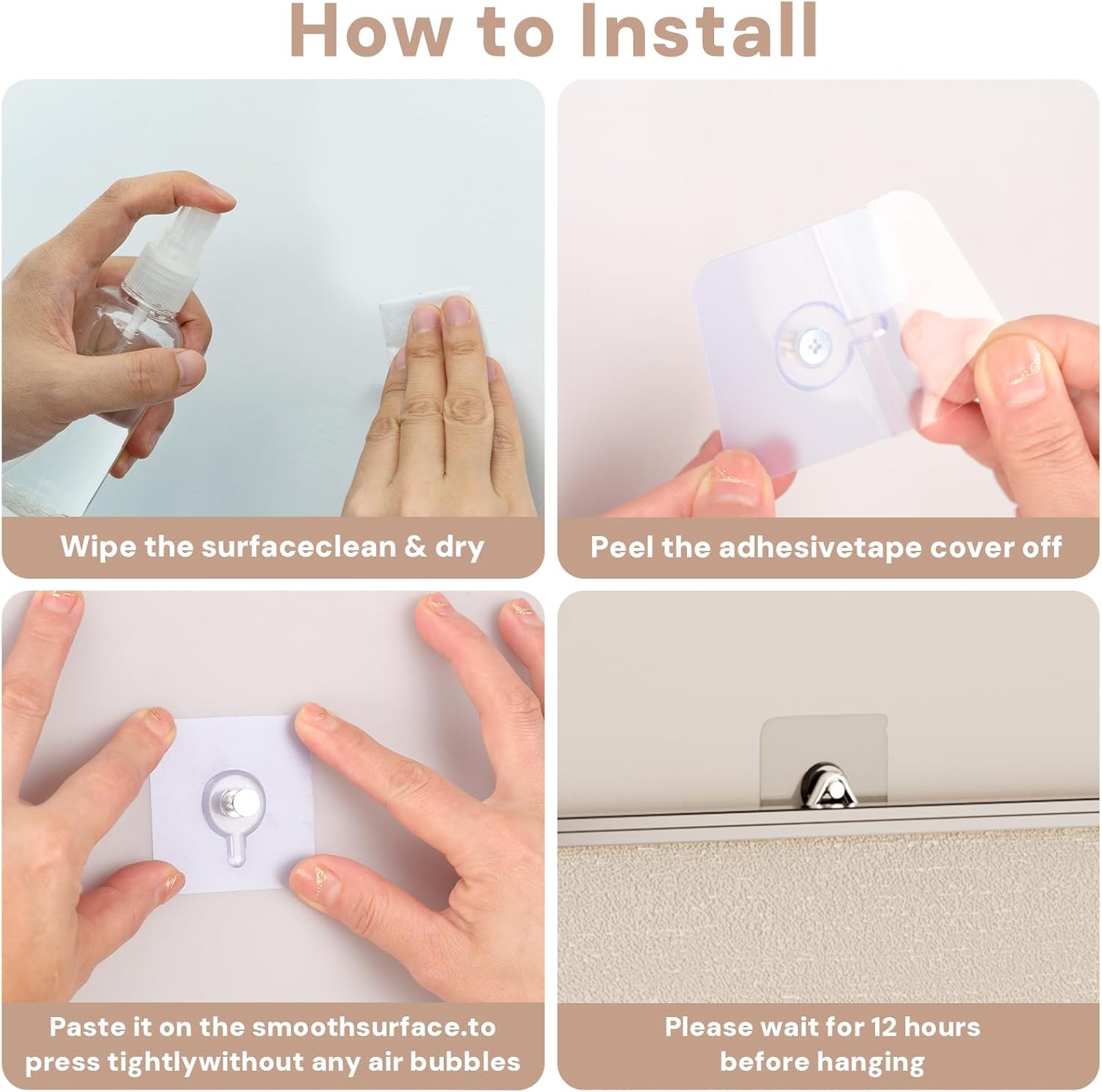 How to Install

Wipe the surfaceclean & dry

Peel the adhesivetape cover off

Paste it on the smoothsurface.to press tightlywithout any air bubbles

Please wait for 12 hours before hanging