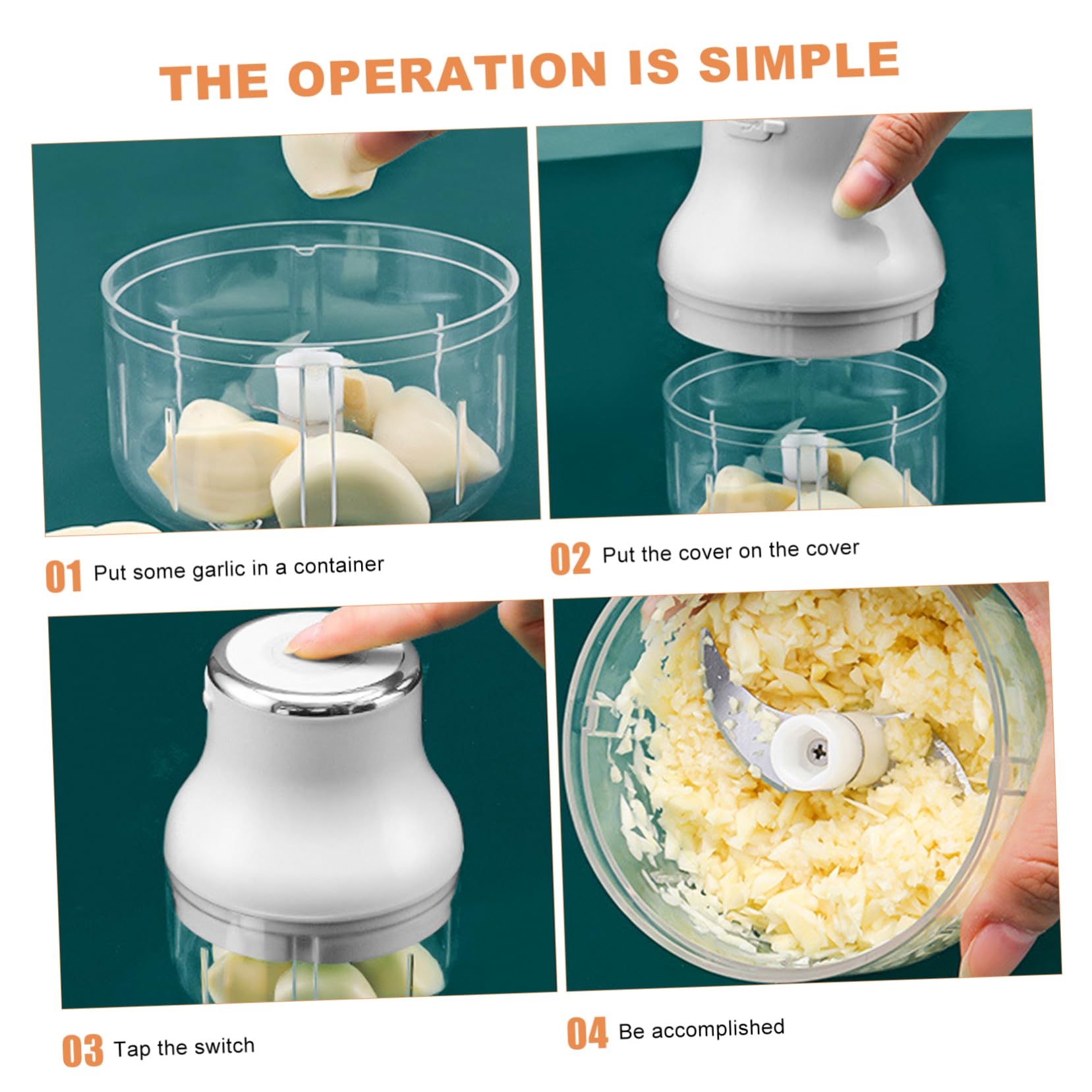 THE OPERATION IS SIMPLE

01 Put some garlic in a container

02 Put the cover on the cover

03 Tap the switch

04 Be accomplished