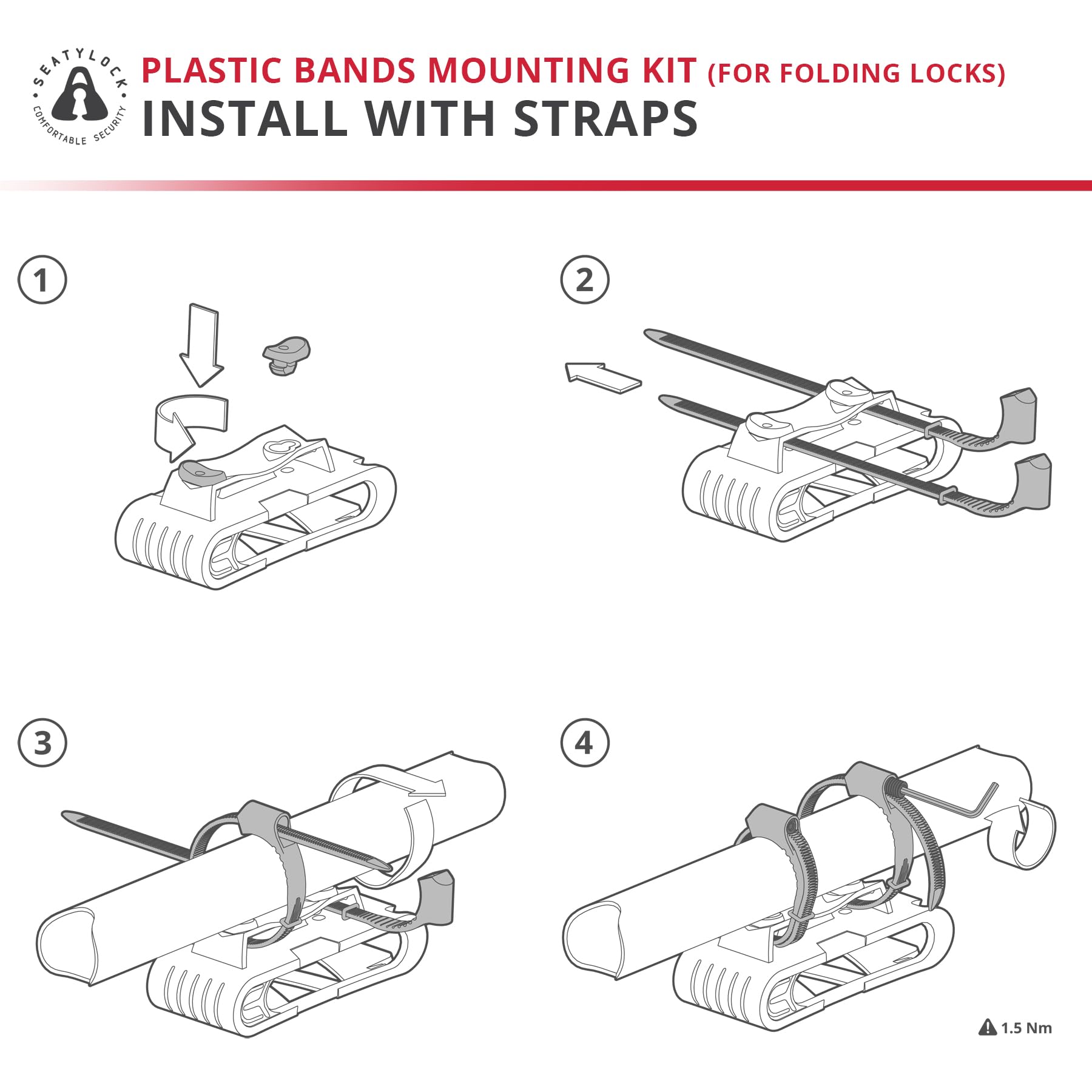 SEATYLOCK
COMFORTABLE SECURITY

PLASTIC BANDS MOUNTING KIT (FOR FOLDING LOCKS)
INSTALL WITH STRAPS

1

2

3

4

1.5 Nm