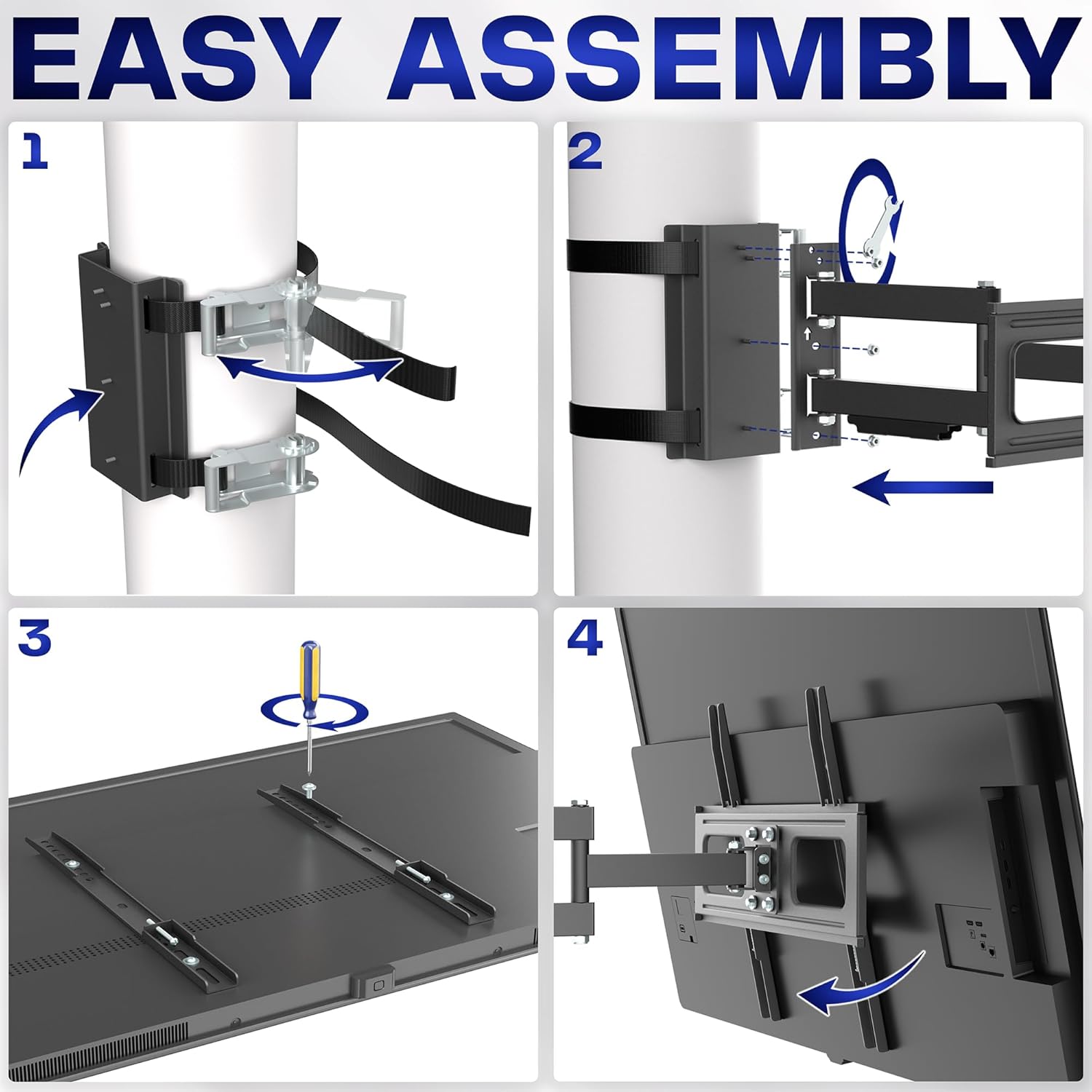 EASY ASSEMBLY

1

2

3

4