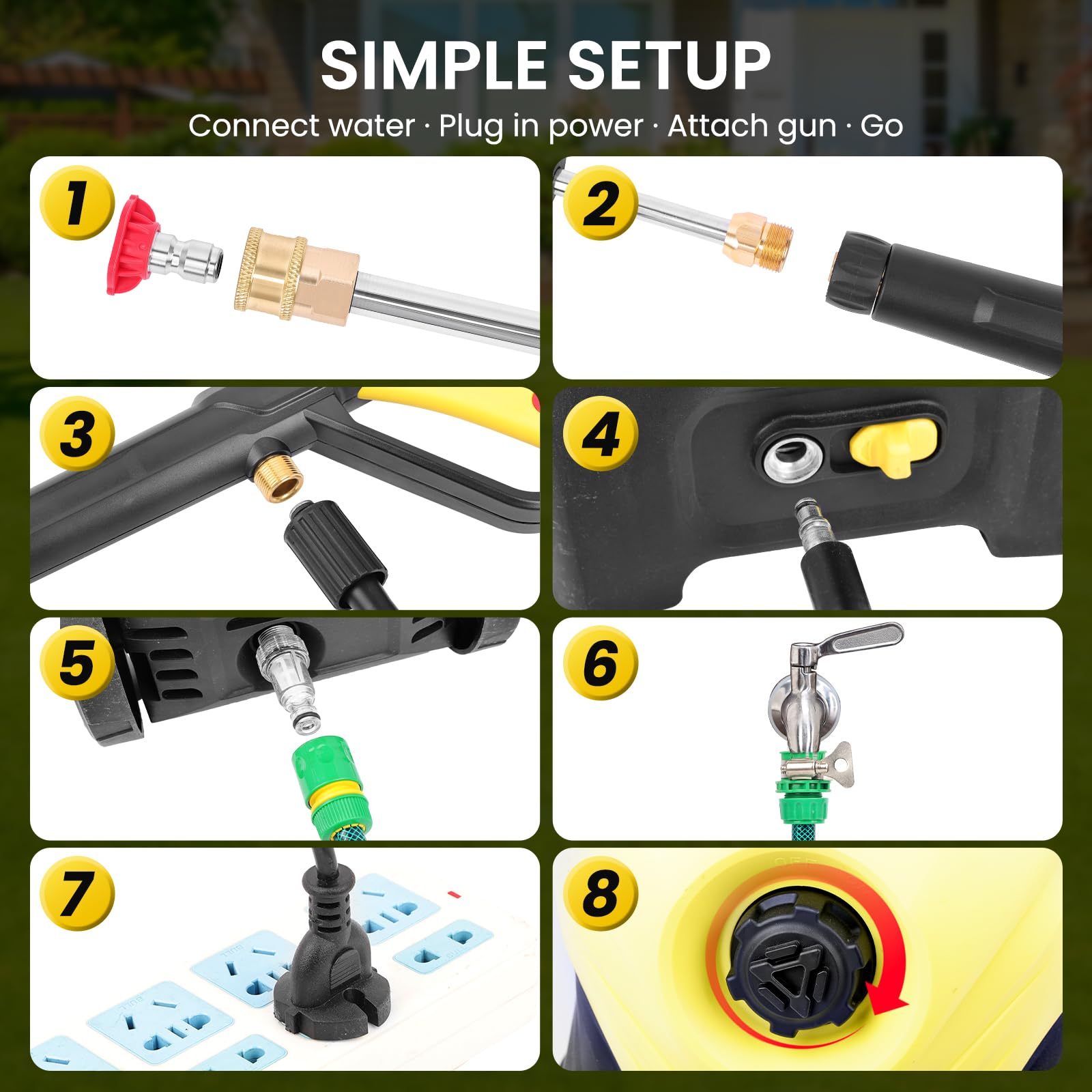 SIMPLE SETUP

Connect water · Plug in power · Attach gun · Go

1

2

3

4

5

6

7

8