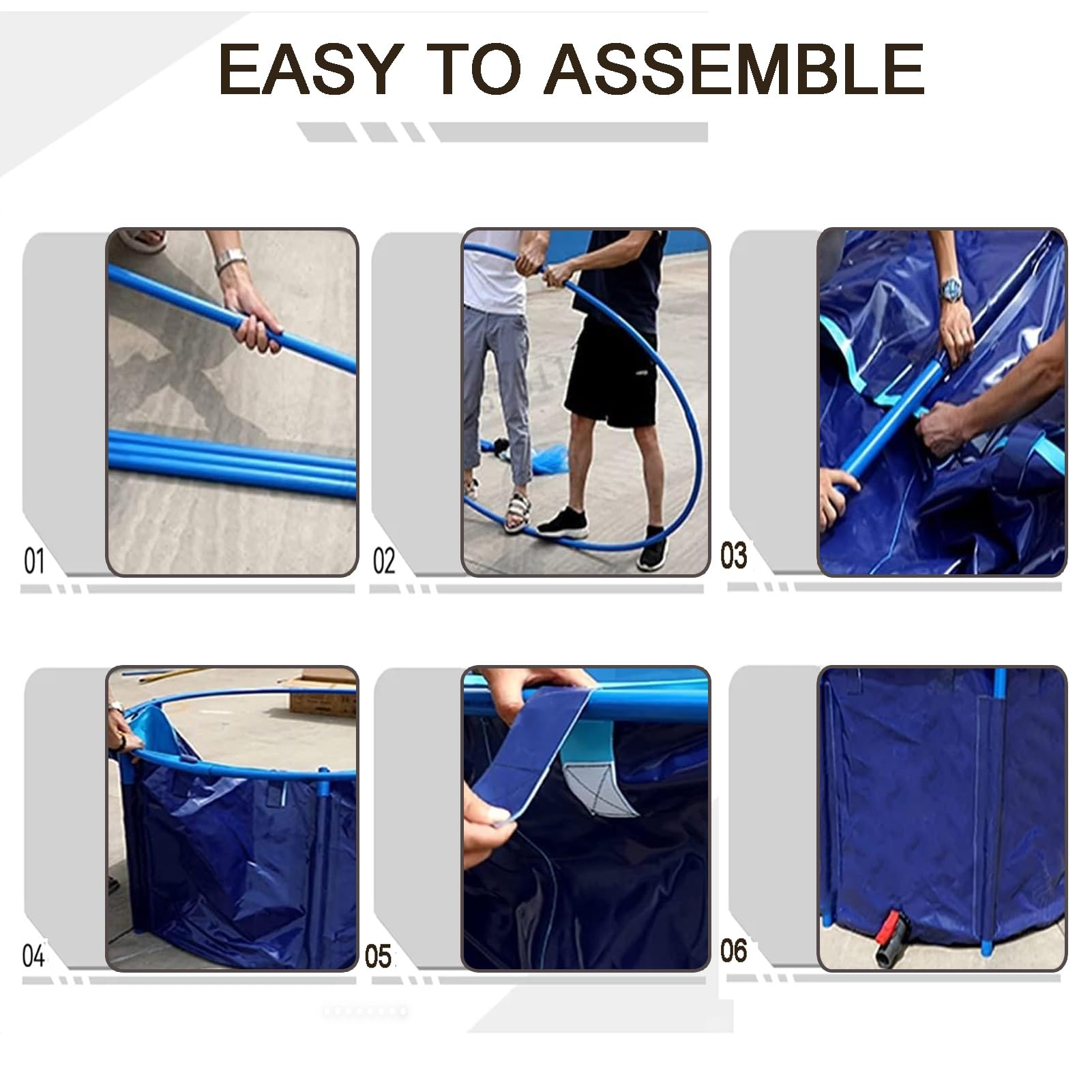 EASY TO ASSEMBLE

01

02

03

04

05

06