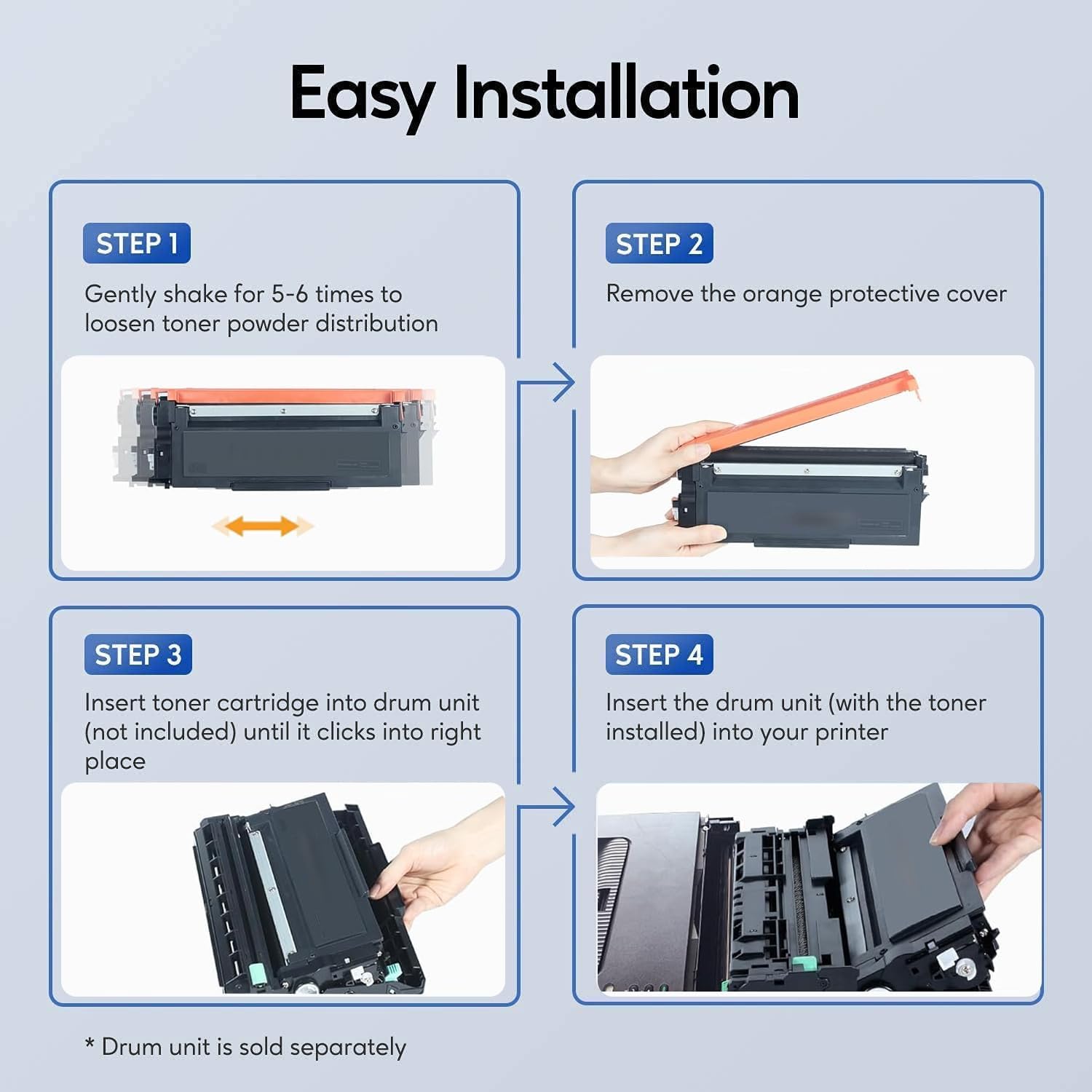 Easy Installation

STEP 1
Gently shake for 5-6 times to loosen toner powder distribution

STEP 2
Remove the orange protective cover

STEP 3
Insert toner cartridge into drum unit (not included) until it clicks into right place

STEP 4
Insert the drum unit (with the toner installed) into your printer

* Drum unit is sold separately