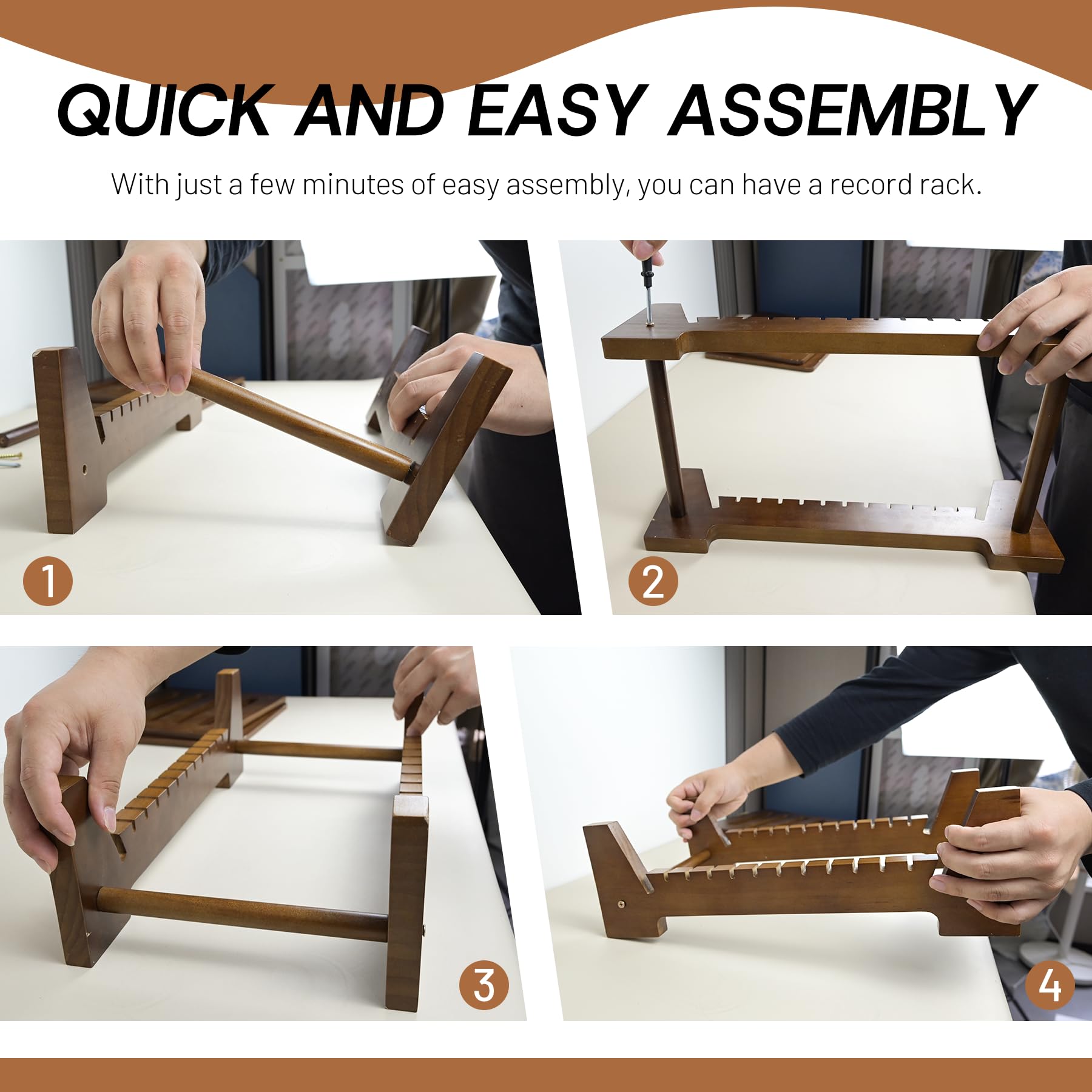 QUICK AND EASY ASSEMBLY

With just a few minutes of easy assembly, you can have a record rack.

1

2

3

4