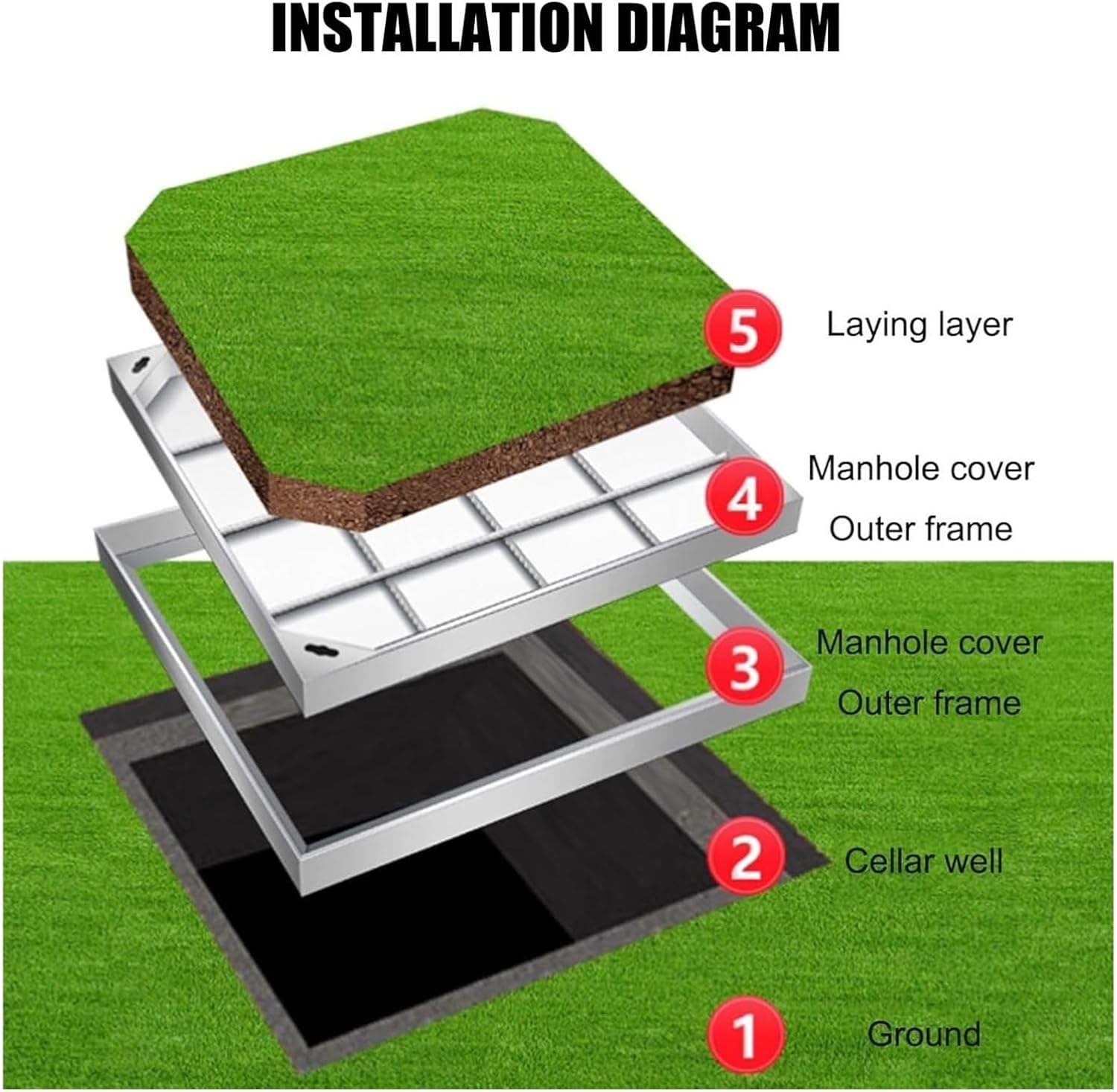 INSTALLATION DIAGRAM

5 Laying layer

4 Manhole cover Outer frame

3 Manhole cover Outer frame

2 Cellar well

1 Ground