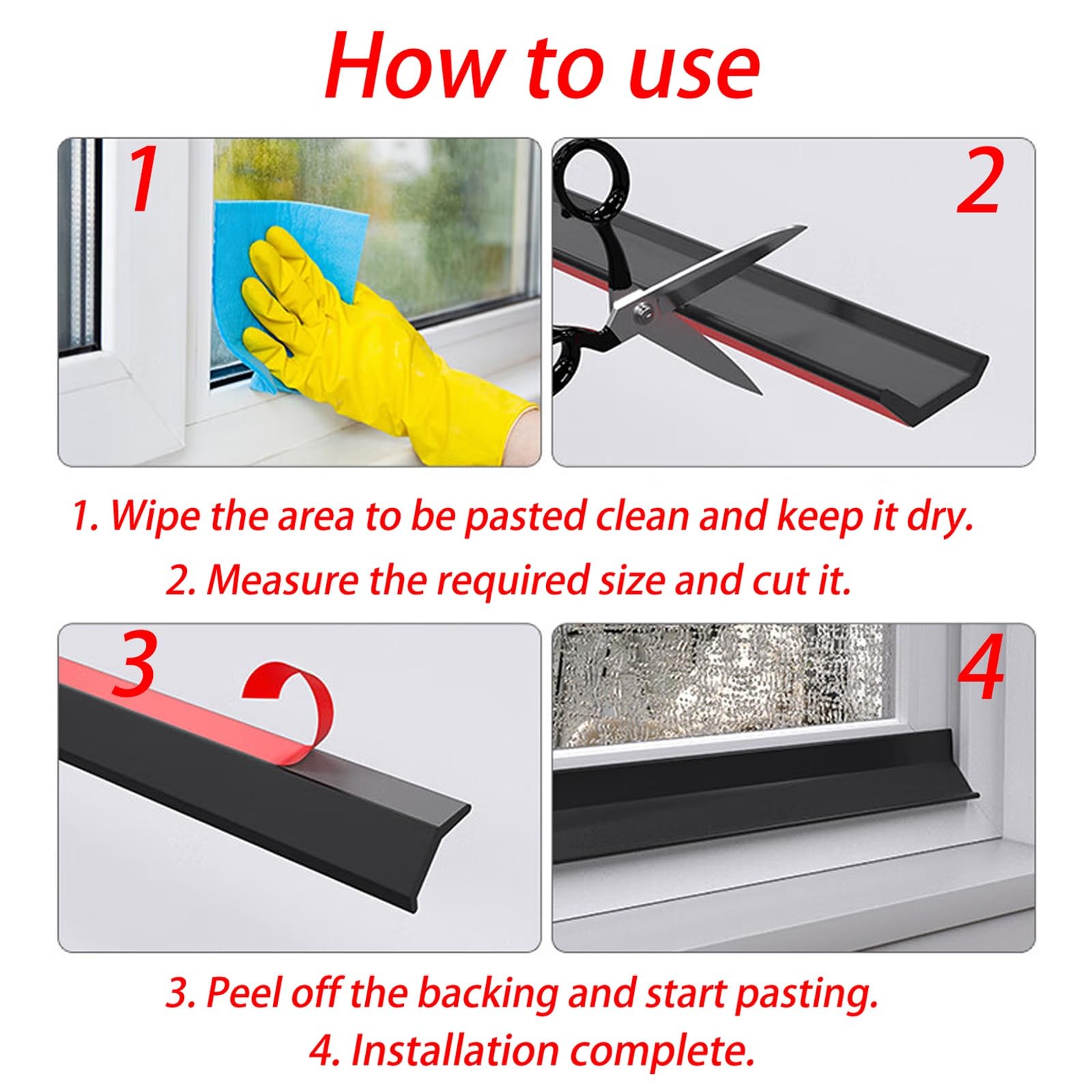 How to use

1

2

1. Wipe the area to be pasted clean and keep it dry.

2. Measure the required size and cut it.

3

4

3. Peel off the backing and start pasting.

4. Installation complete.