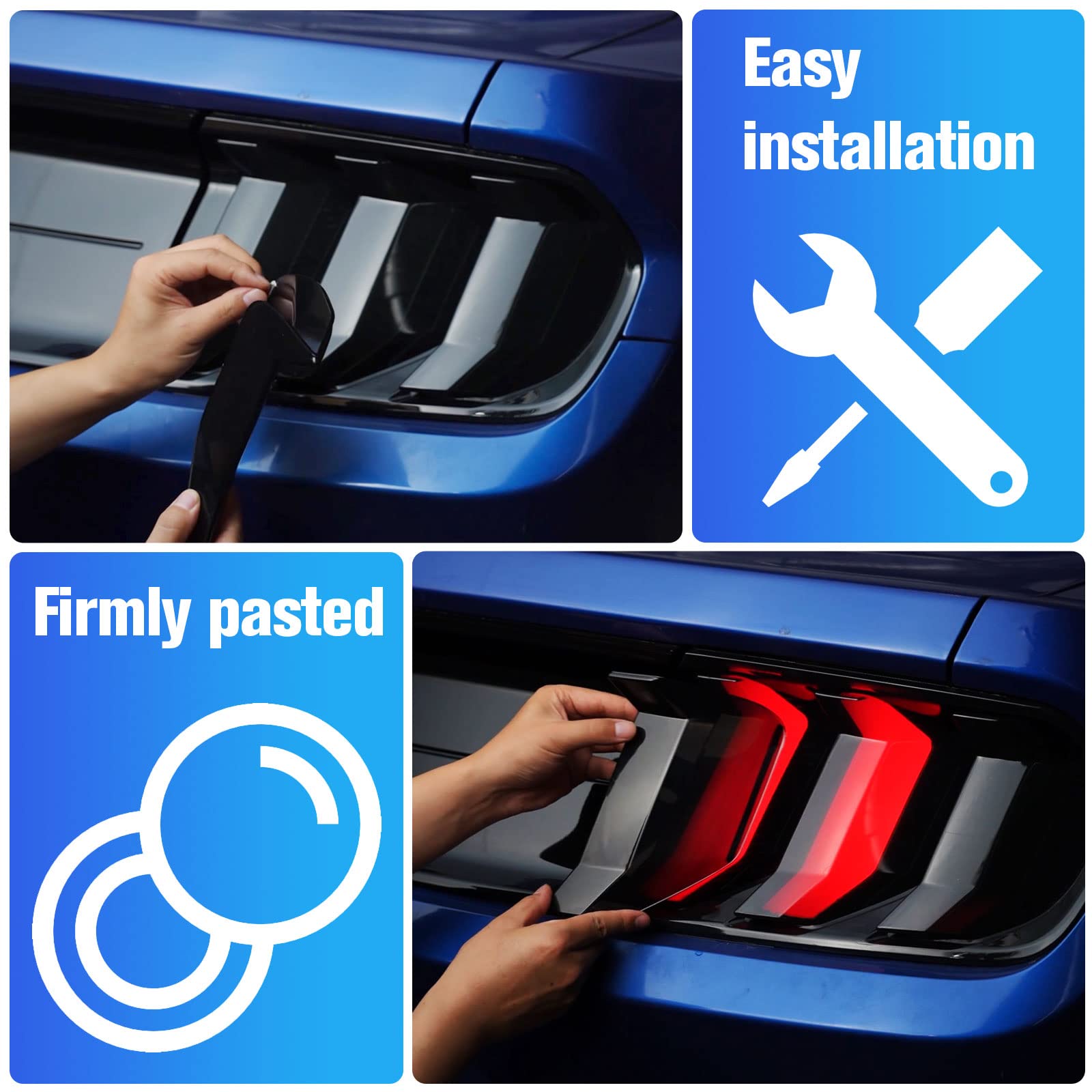 Easy installation

Firmly pasted