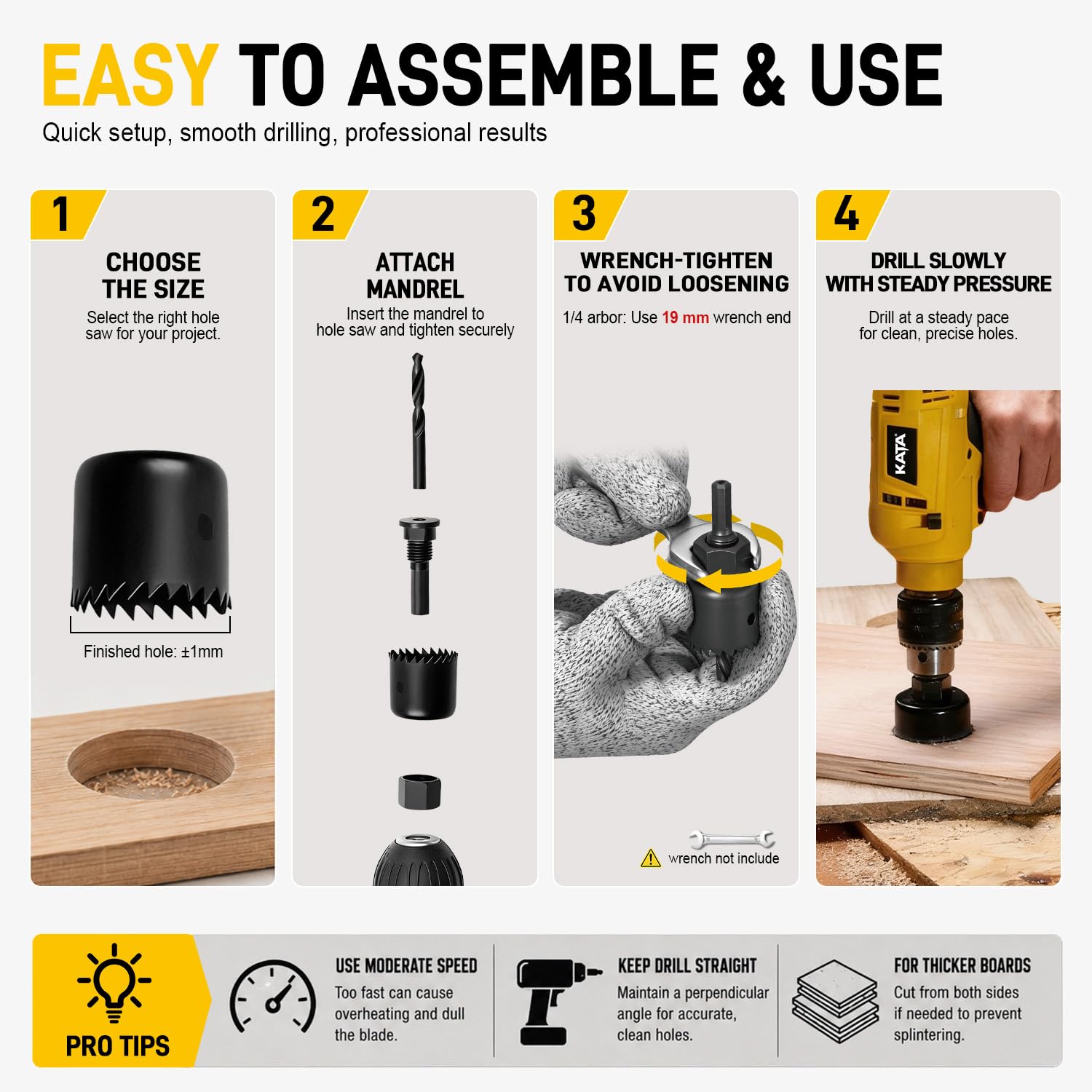 EASY TO ASSEMBLE & USE

Quick setup, smooth drilling, professional results

1

CHOOSE THE SIZE

Select the right hole saw for your project.

Finished hole: ±1mm

2

ATTACH MANDREL

Insert the mandrel to hole saw and tighten securely

3

WRENCH-TIGHTEN TO AVOID LOOSENING

1/4 arbor: Use 19 mm wrench end

wrench not include

4

DRILL SLOWLY WITH STEADY PRESSURE

Drill at a steady pace for clean, precise holes.

KATA

PRO TIPS

USE MODERATE SPEED

Too fast can cause overheating and dull the blade.

KEEP DRILL STRAIGHT

Maintain a perpendicular angle for accurate, clean holes.

FOR THICKER BOARDS

Cut from both sides if needed to prevent splintering.