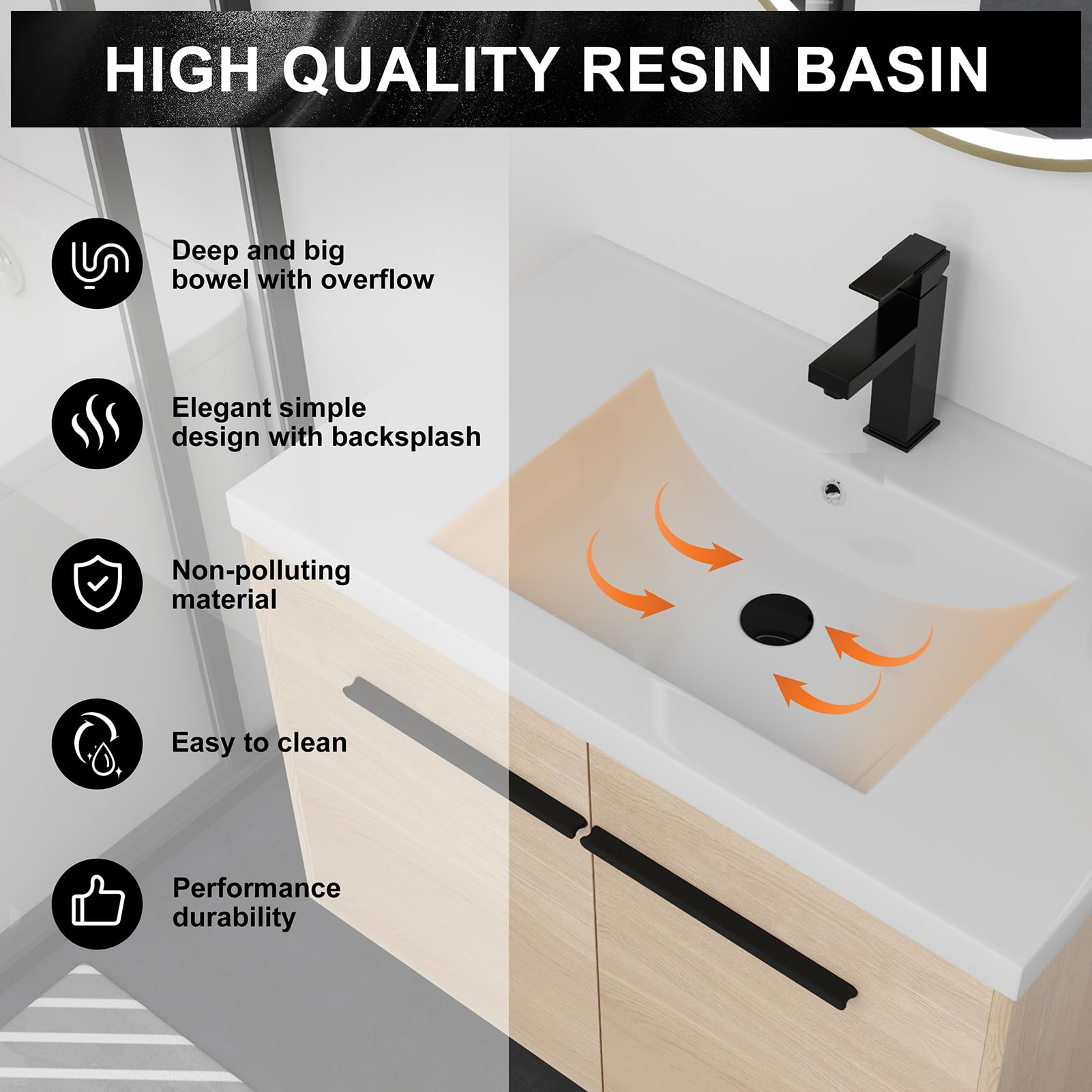 HIGH QUALITY RESIN BASIN

Deep and big bowel with overflow

Elegant simple design with backsplash

Non-polluting material

Easy to clean

Performance durability