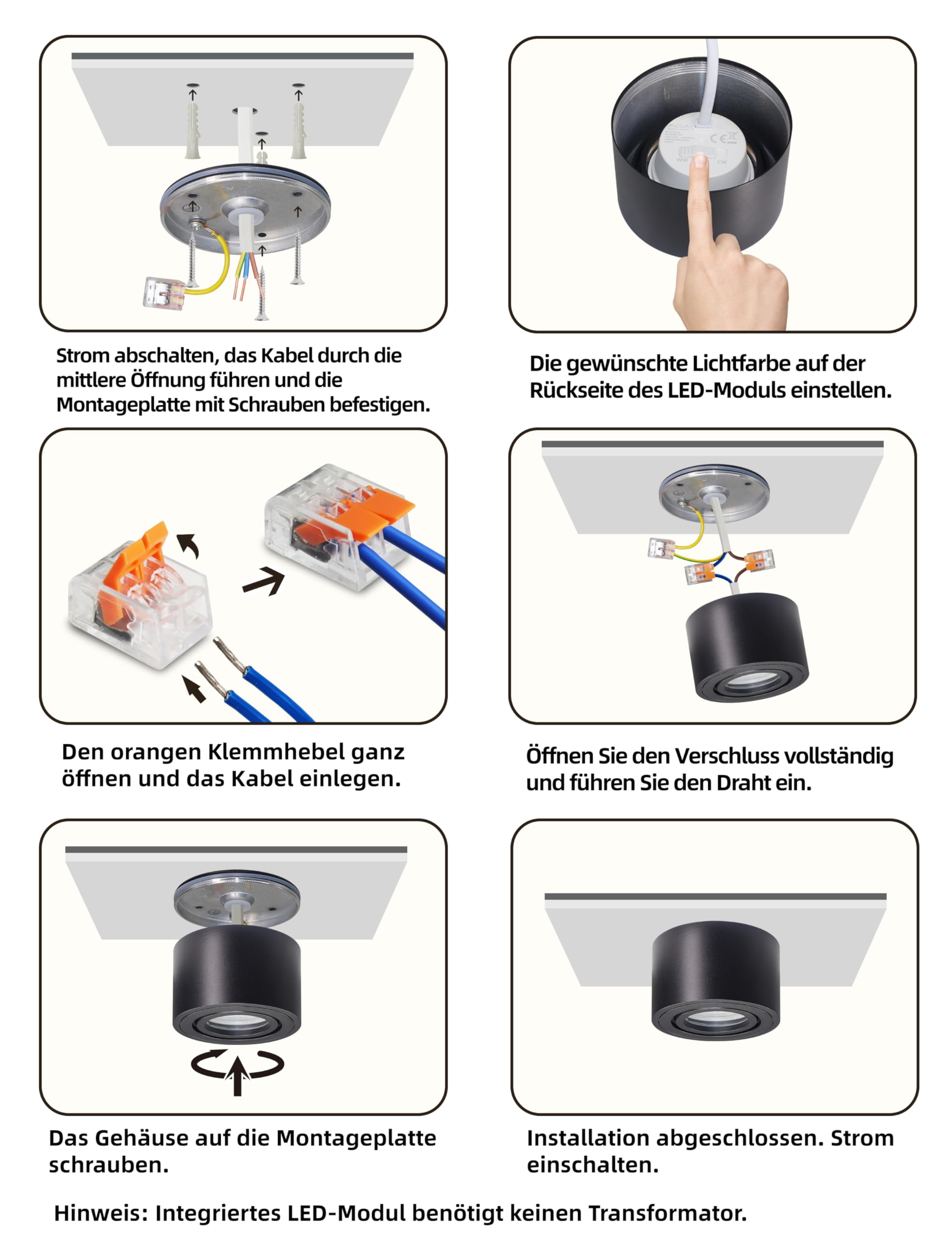 Strom abschalten, das Kabel durch die mittlere Öffnung führen und die Montageplatte mit Schrauben befestigen.

Die gewünschte Lichtfarbe auf der Rückseite des LED-Moduls einstellen.

Den orangen Klemmhebel ganz öffnen und das Kabel einlegen.

Öffnen Sie den Verschluss vollständig und führen Sie den Draht ein.

Das Gehäuse auf die Montageplatte schrauben.

Installation abgeschlossen. Strom einschalten.

Hinweis: Integriertes LED-Modul benötigt keinen Transformator.