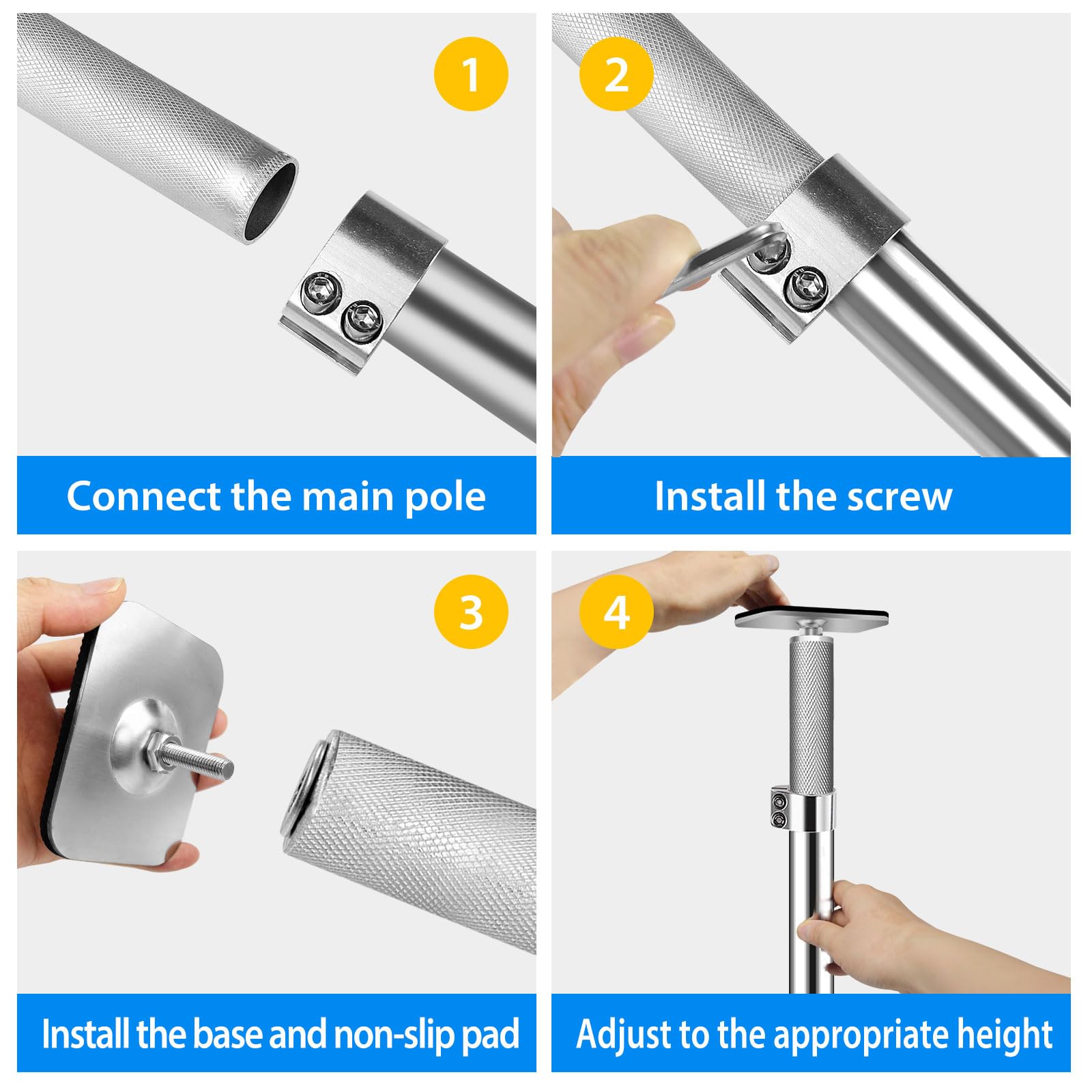 1

Connect the main pole

2

Install the screw

3

Install the base and non-slip pad

4

Adjust to the appropriate height