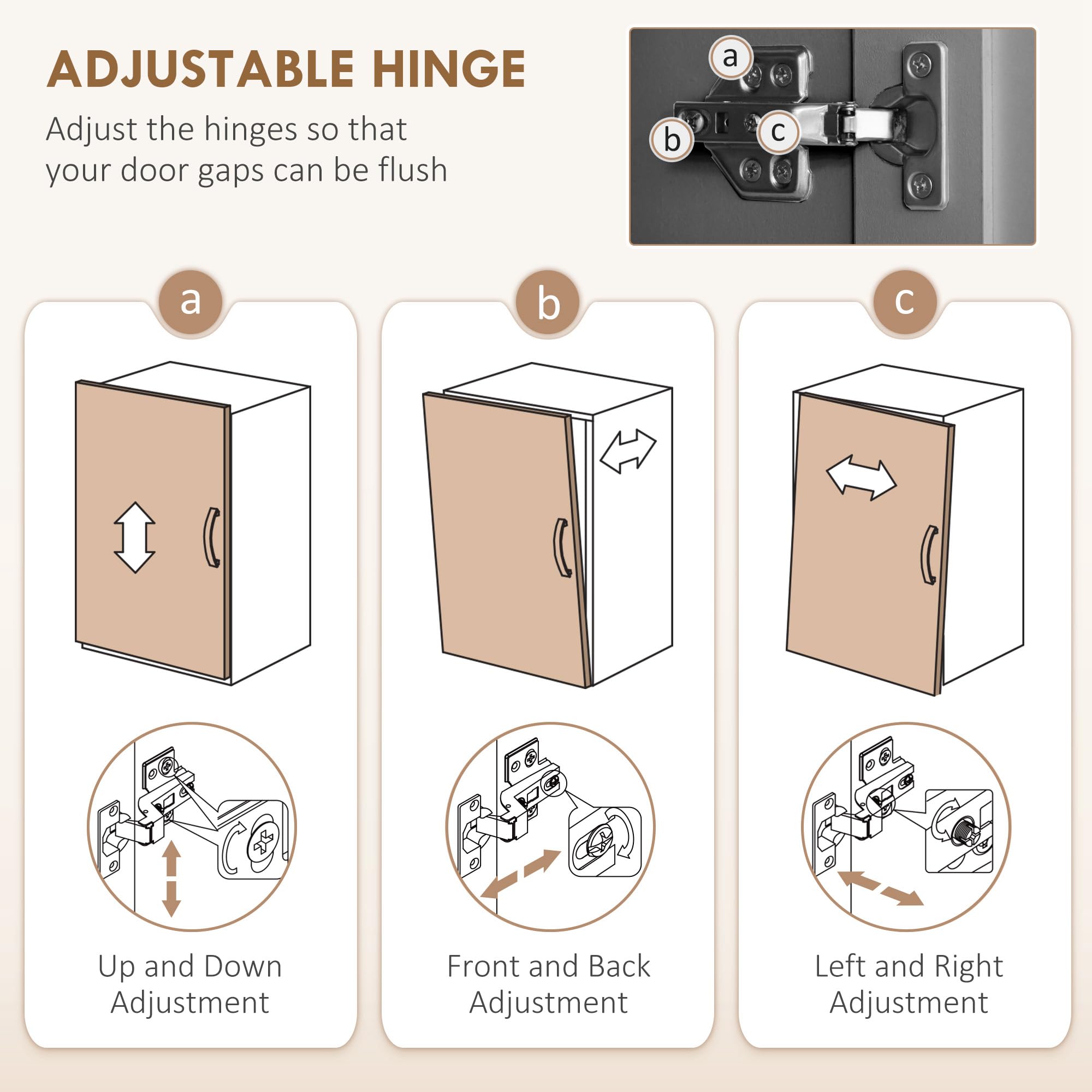 ADJUSTABLE HINGE

Adjust the hinges so that your door gaps can be flush

a

b

c

a

Up and Down Adjustment

b

Front and Back Adjustment

c

Left and Right Adjustment