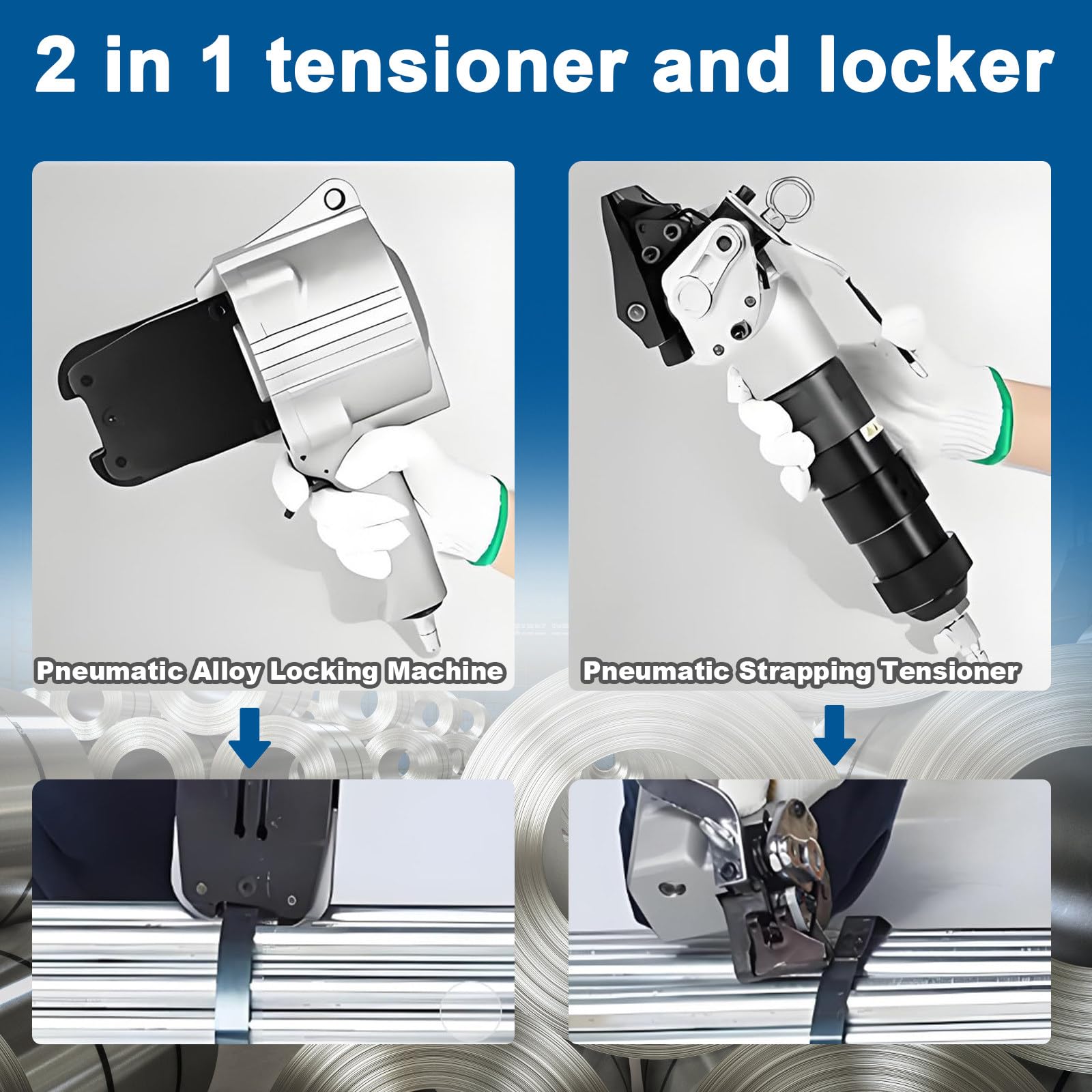 2 in 1 tensioner and locker

Pneumatic Alloy Locking Machine

Pneumatic Strapping Tensioner