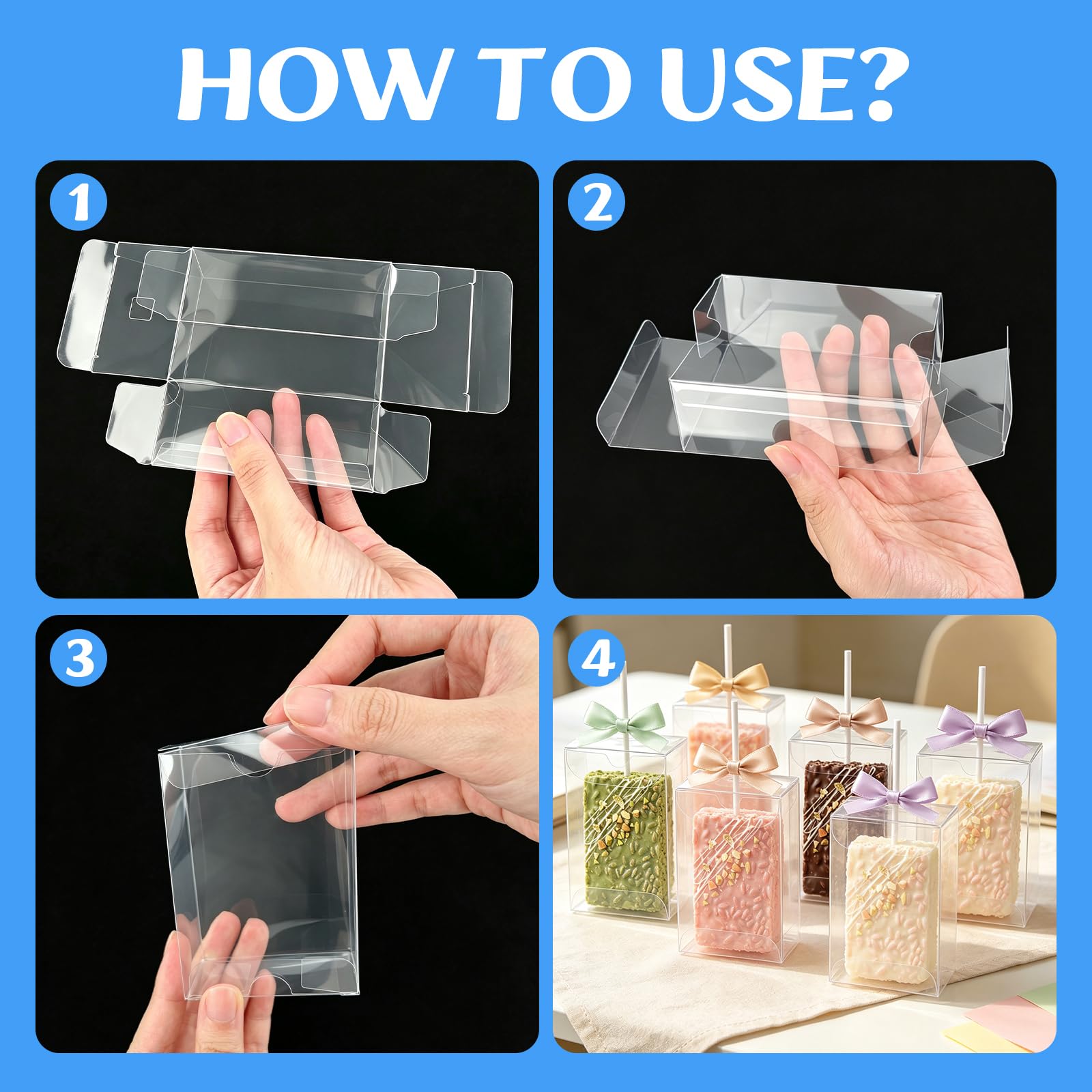 HOW TO USE?

1

2

3

4