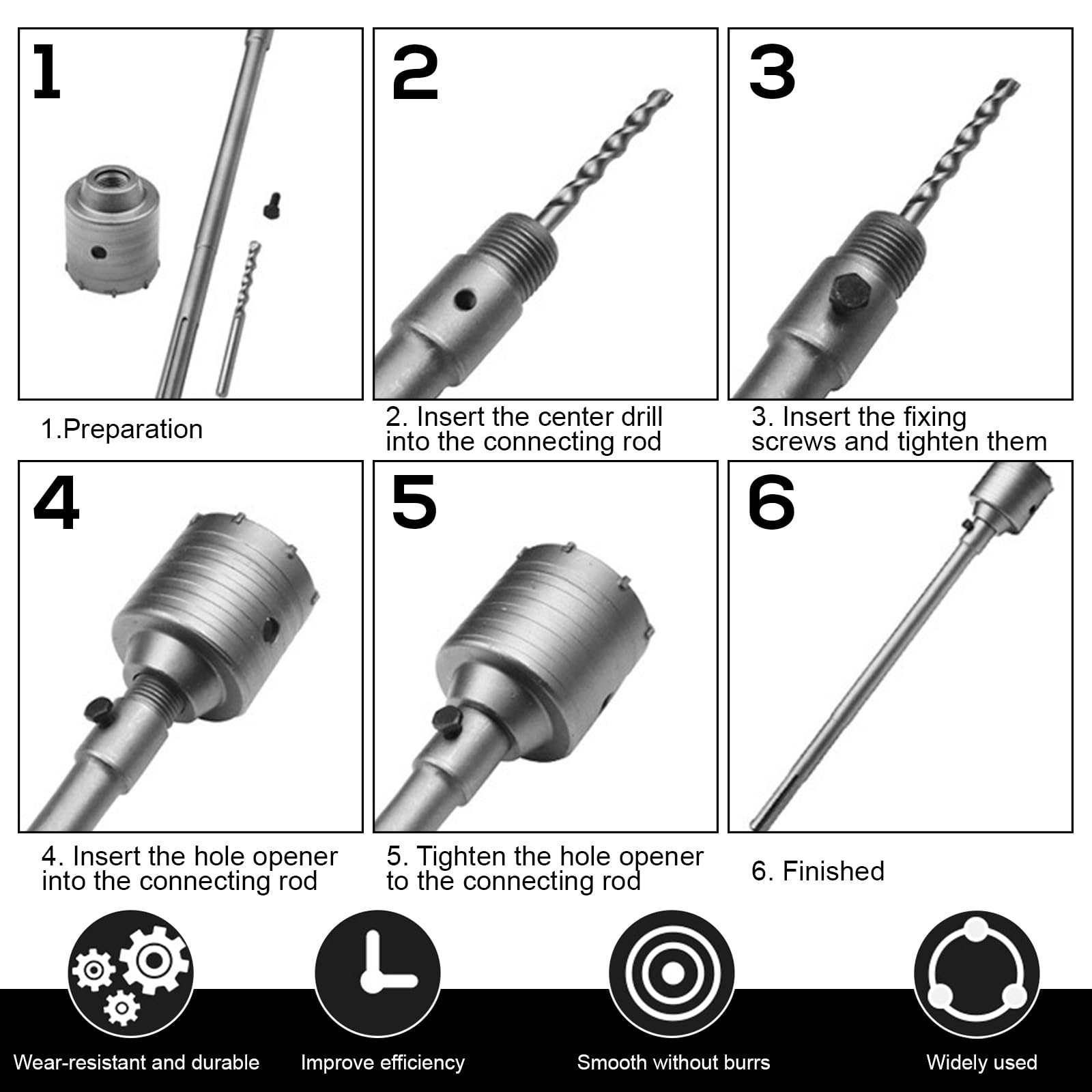 1

1.Preparation

2

2. Insert the center drill into the connecting rod

3

3. Insert the fixing screws and tighten them

4

4. Insert the hole opener into the connecting rod

5

5. Tighten the hole opener to the connecting rod

6

6. Finished

Wear-resistant and durable

Improve efficiency

Smooth without burrs

Widely used