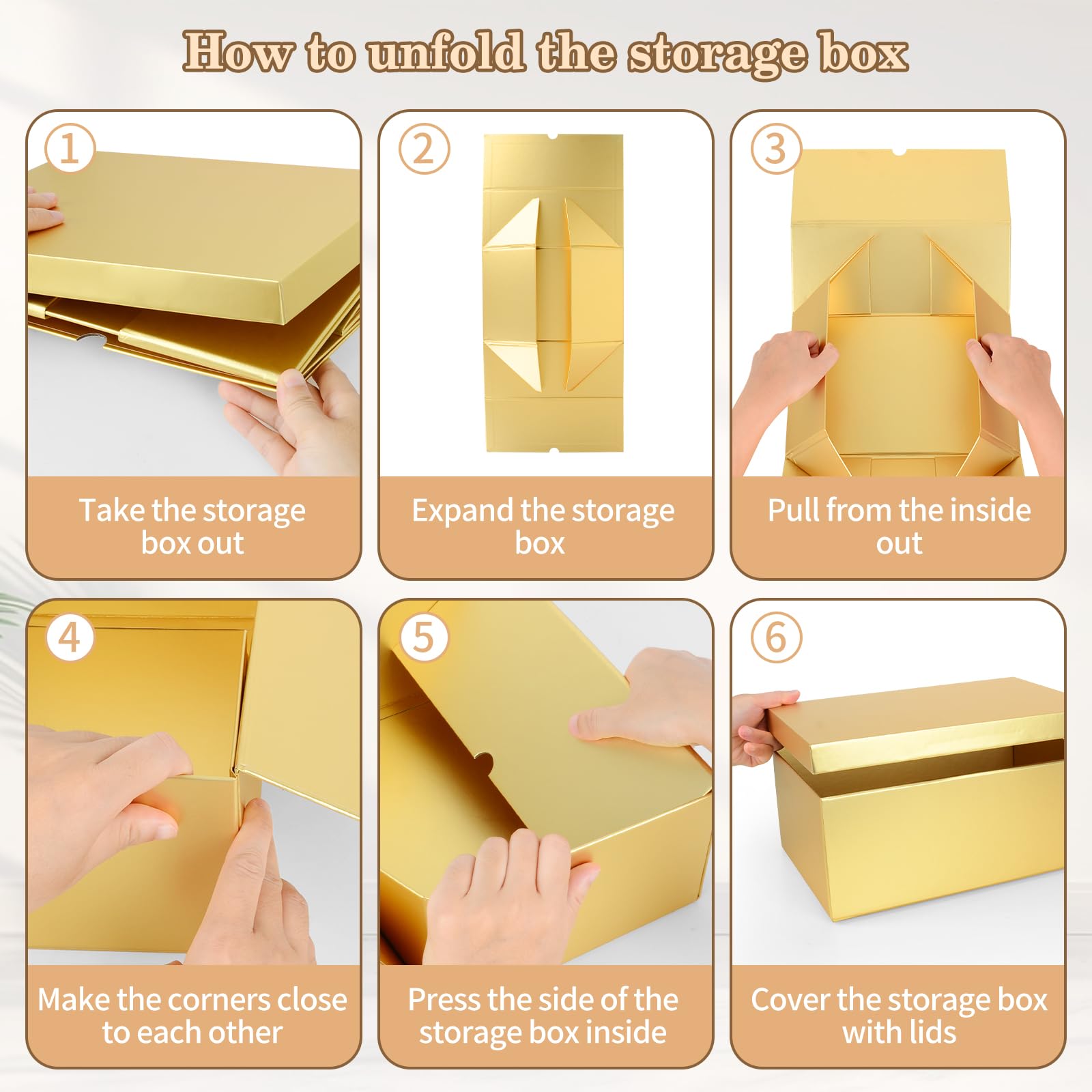 How to unfold the storage box

1
Take the storage box out

2
Expand the storage box

3
Pull from the inside out

4
Make the corners close to each other

5
Press the side of the storage box inside

6
Cover the storage box with lids