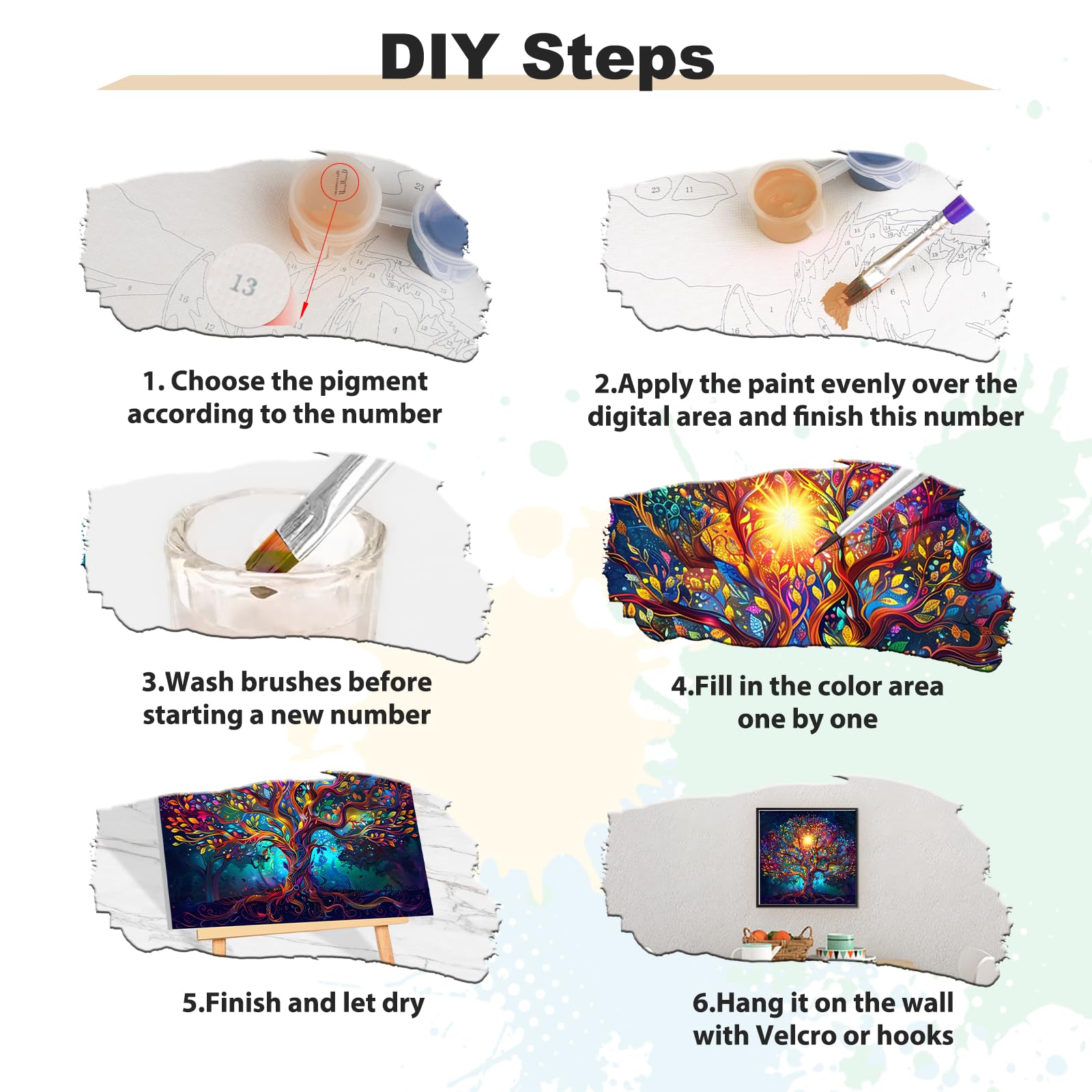 DIY Steps

13

1. Choose the pigment according to the number

2.Apply the paint evenly over the digital area and finish this number

3.Wash brushes before starting a new number

4.Fill in the color area one by one

5.Finish and let dry

6.Hang it on the wall with Velcro or hooks