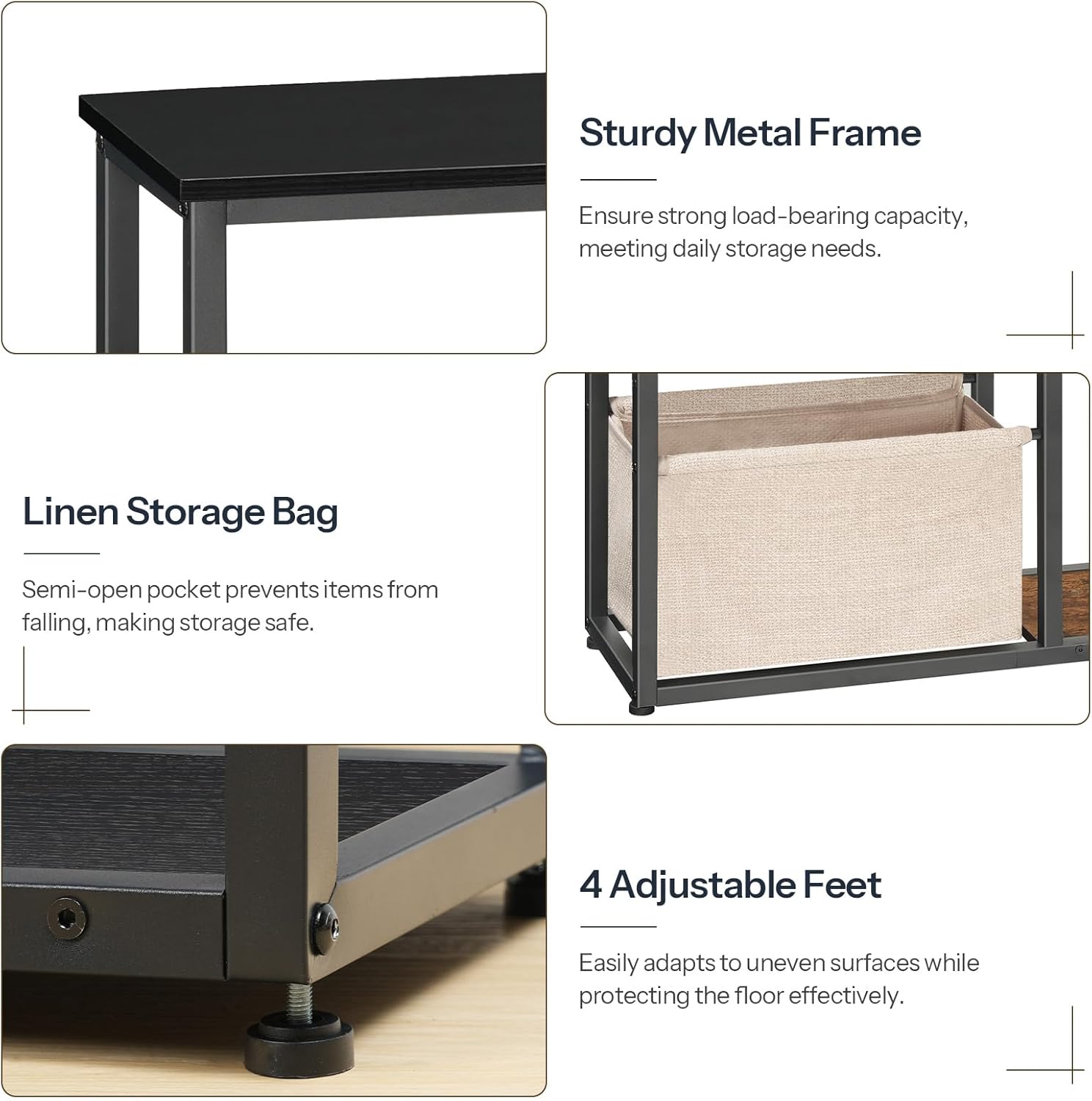 Sturdy Metal Frame

Ensure strong load-bearing capacity, meeting daily storage needs.

Linen Storage Bag

Semi-open pocket prevents items from falling, making storage safe.

4 Adjustable Feet

Easily adapts to uneven surfaces while protecting the floor effectively.