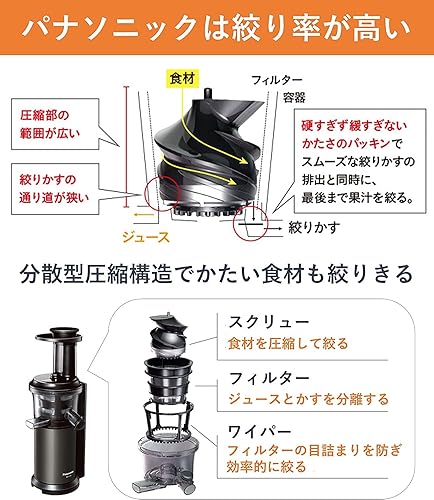 パナソニックは絞り率が高い

食材

フィルター

容器

圧縮部の範囲が広い

絞りかすの通り道が狭い

硬すぎず緩すぎないかたさのパッキンでスムーズな絞りかすの排出と同時に、最後まで果汁を絞る。

ジュース

絞りかす

分散型圧縮構造でかたい食材も絞りきる

スクリュー
食材を圧縮して絞る

フィルター
ジュースとかすを分離する

ワイパー
フィルターの目詰まりを防ぎ効率的に絞る

Panasonic