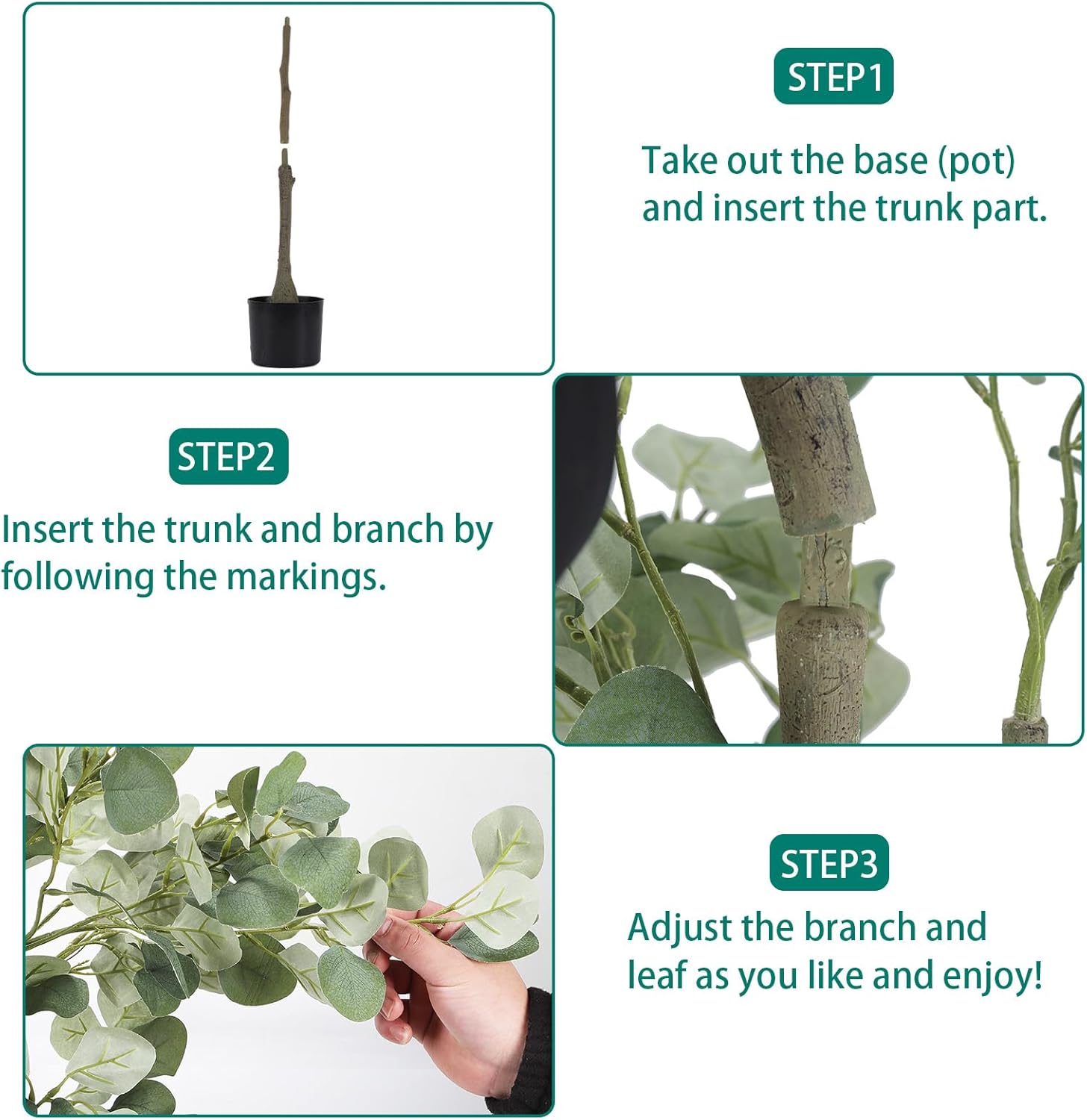 STEP1

Take out the base (pot) and insert the trunk part.

STEP2

Insert the trunk and branch by following the markings.

STEP3

Adjust the branch and leaf as you like and enjoy!