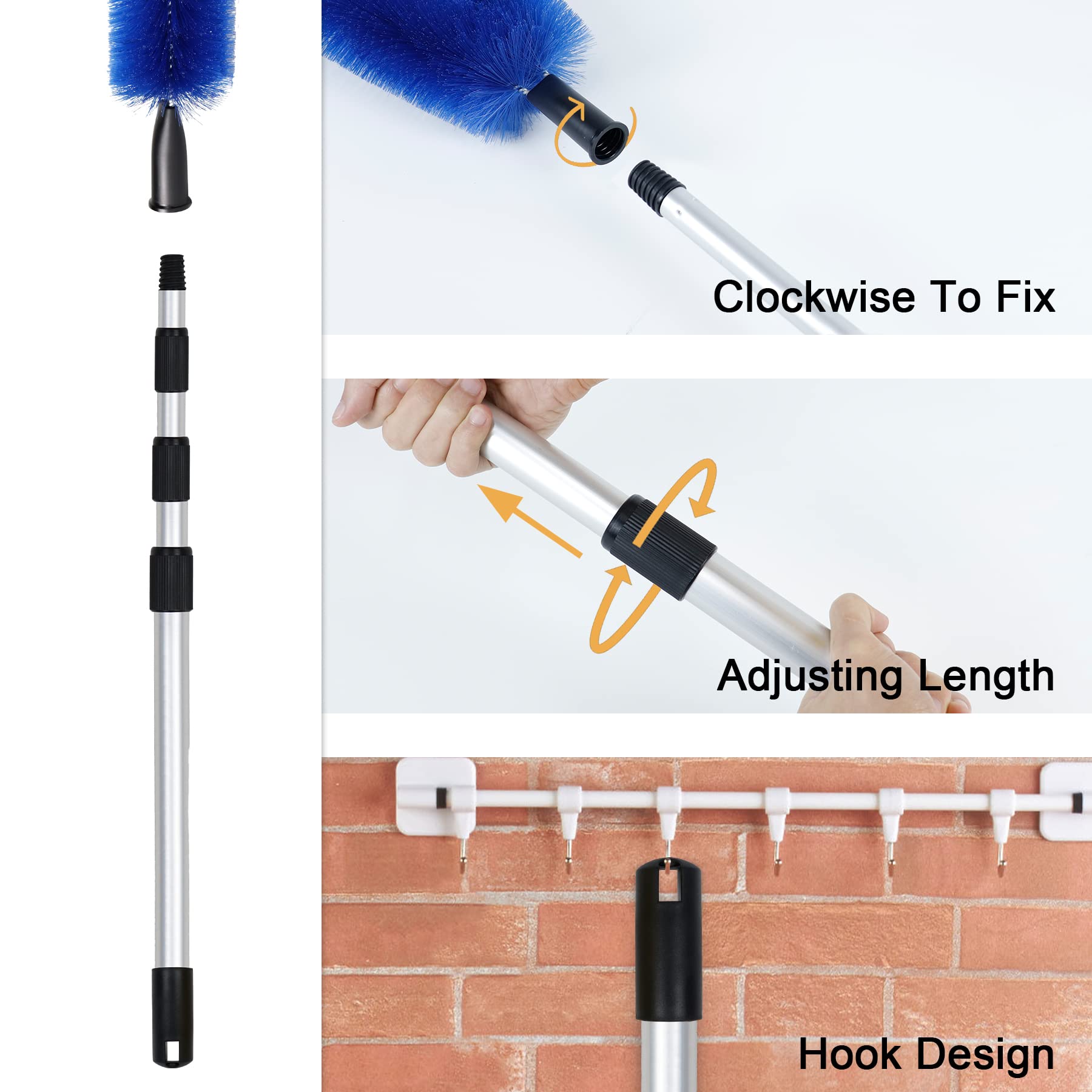 Clockwise To Fix

Adjusting Length

Hook Design