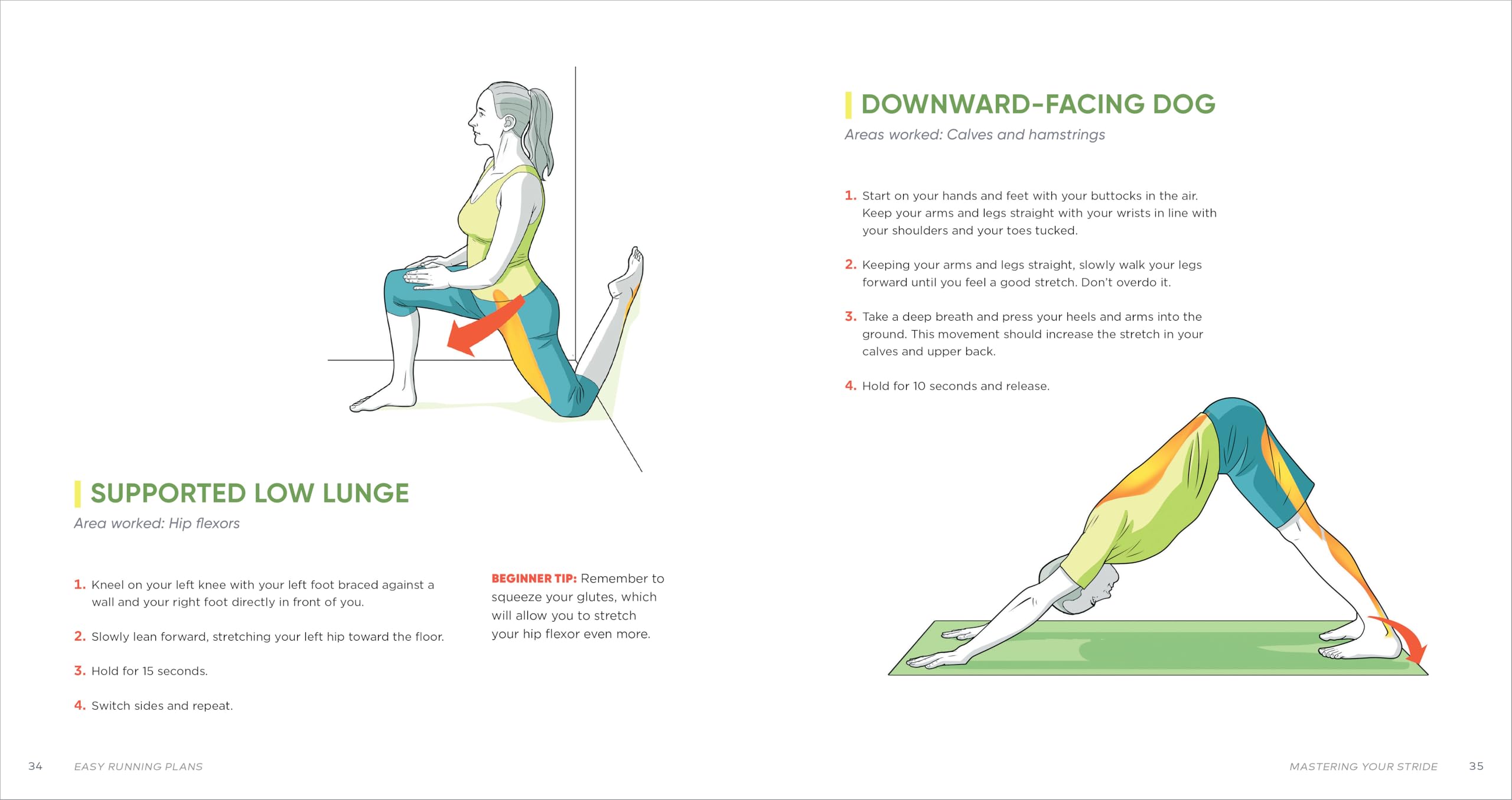 SUPPORTED LOW LUNGE

Area worked: Hip flexors

1. Kneel on your left knee with your left foot braced against a wall and your right foot directly in front of you.

2. Slowly lean forward, stretching your left hip toward the floor.

3. Hold for 15 seconds.

4. Switch sides and repeat.

BEGINNER TIP: Remember to squeeze your glutes, which will allow you to stretch your hip flexor even more.

34 EASY RUNNING PLANS

DOWNWARD-FACING DOG

Areas worked: Calves and hamstrings

1. Start on your hands and feet with your buttocks in the air. Keep your arms and legs straight with your wrists in line with your shoulders and your toes tucked.

2. Keeping your arms and legs straight, slowly walk your legs forward until you feel a good stretch. Don't overdo it.

3. Take a deep breath and press your heels and arms into the ground. This movement should increase the stretch in your calves and upper back.

4. Hold for 10 seconds and release.

MASTERING YOUR STRIDE 35