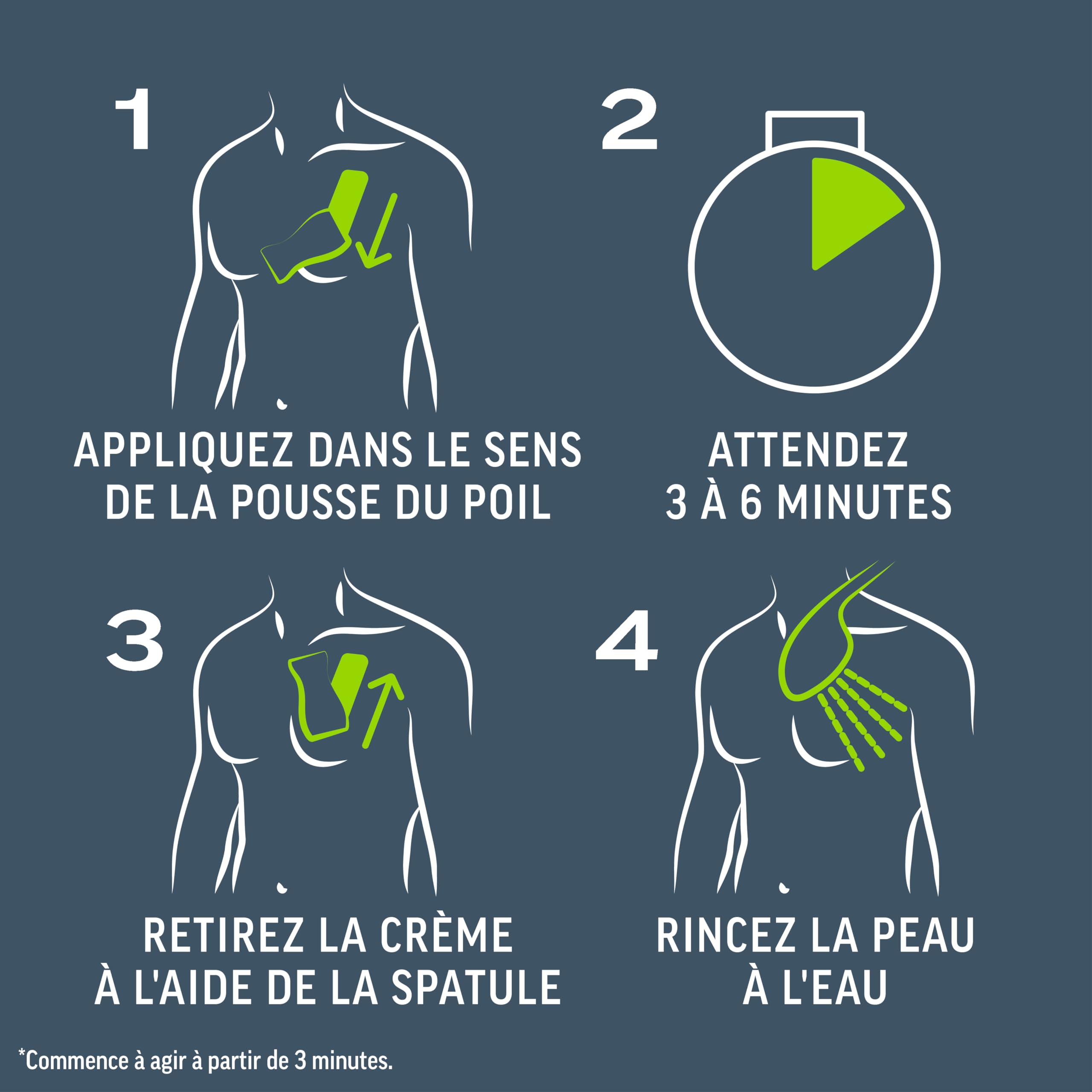 1

APPLIQUEZ DANS LE SENS DE LA POUSSE DU POIL

2

ATTENDEZ 3 À 6 MINUTES

3

RETIREZ LA CRÈME À L'AIDE DE LA SPATULE

4

RINCEZ LA PEAU À L'EAU

*Commence à agir à partir de 3 minutes.