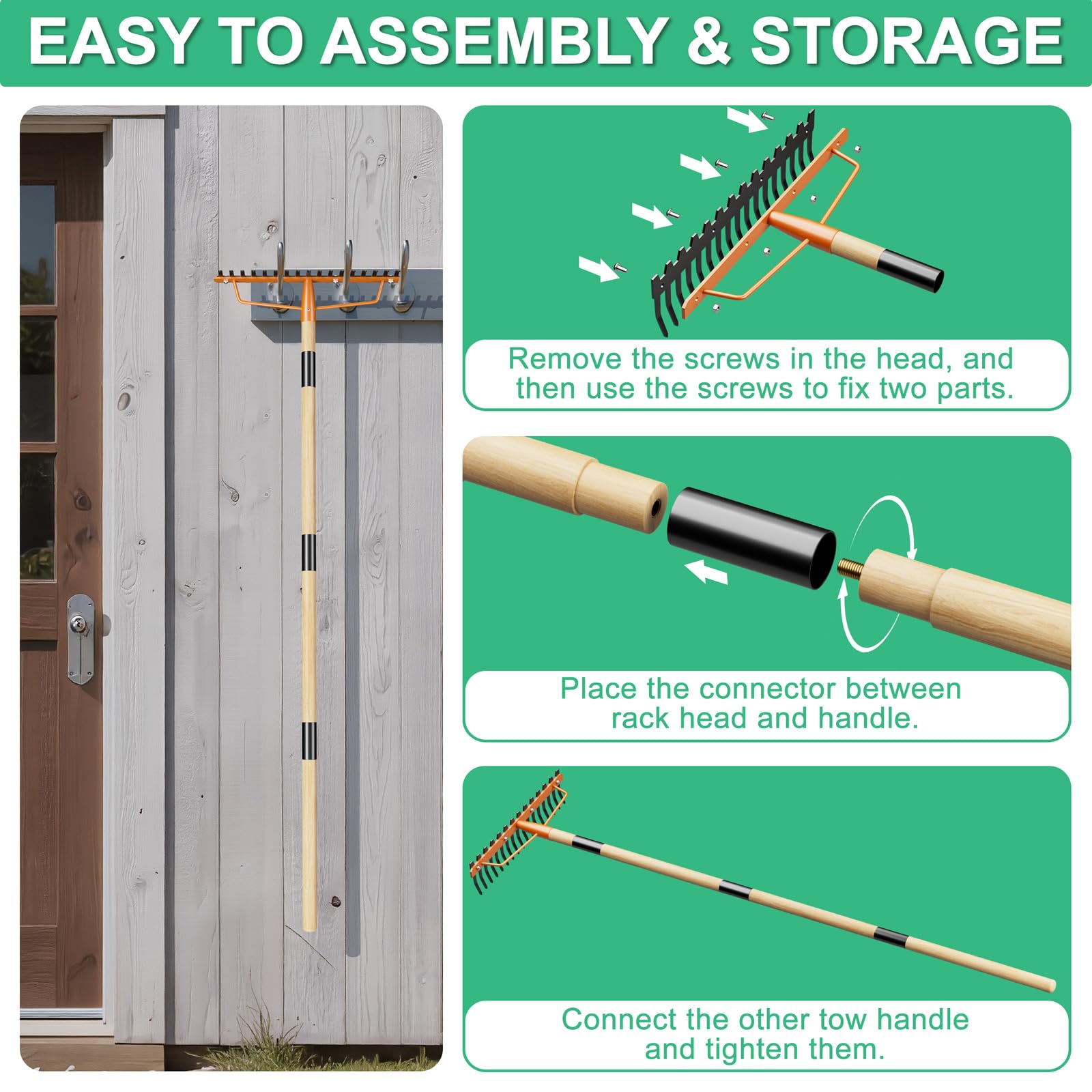 EASY TO ASSEMBLY & STORAGE

Remove the screws in the head, and then use the screws to fix two parts.

Place the connector between rack head and handle.

Connect the other tow handle and tighten them.