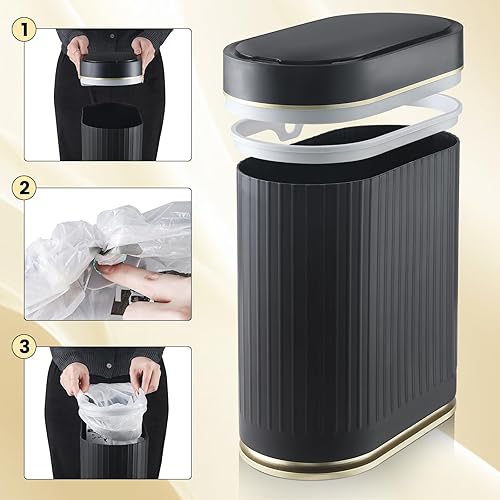 1

2

3