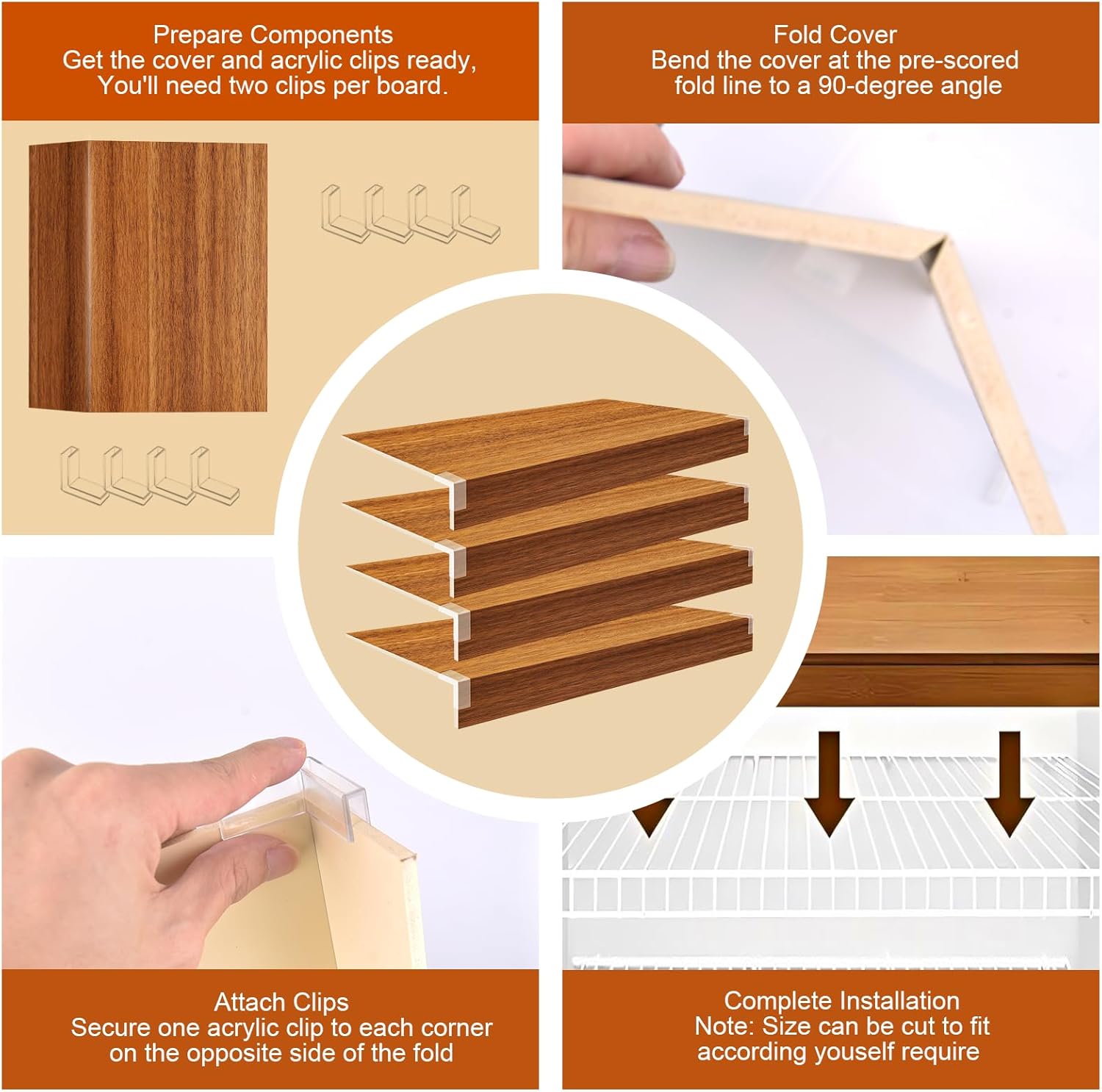 Prepare Components
Get the cover and acrylic clips ready,
You'll need two clips per board.

Fold Cover
Bend the cover at the pre-scored fold line to a 90-degree angle

Attach Clips
Secure one acrylic clip to each corner on the opposite side of the fold

Complete Installation
Note: Size can be cut to fit according youself require