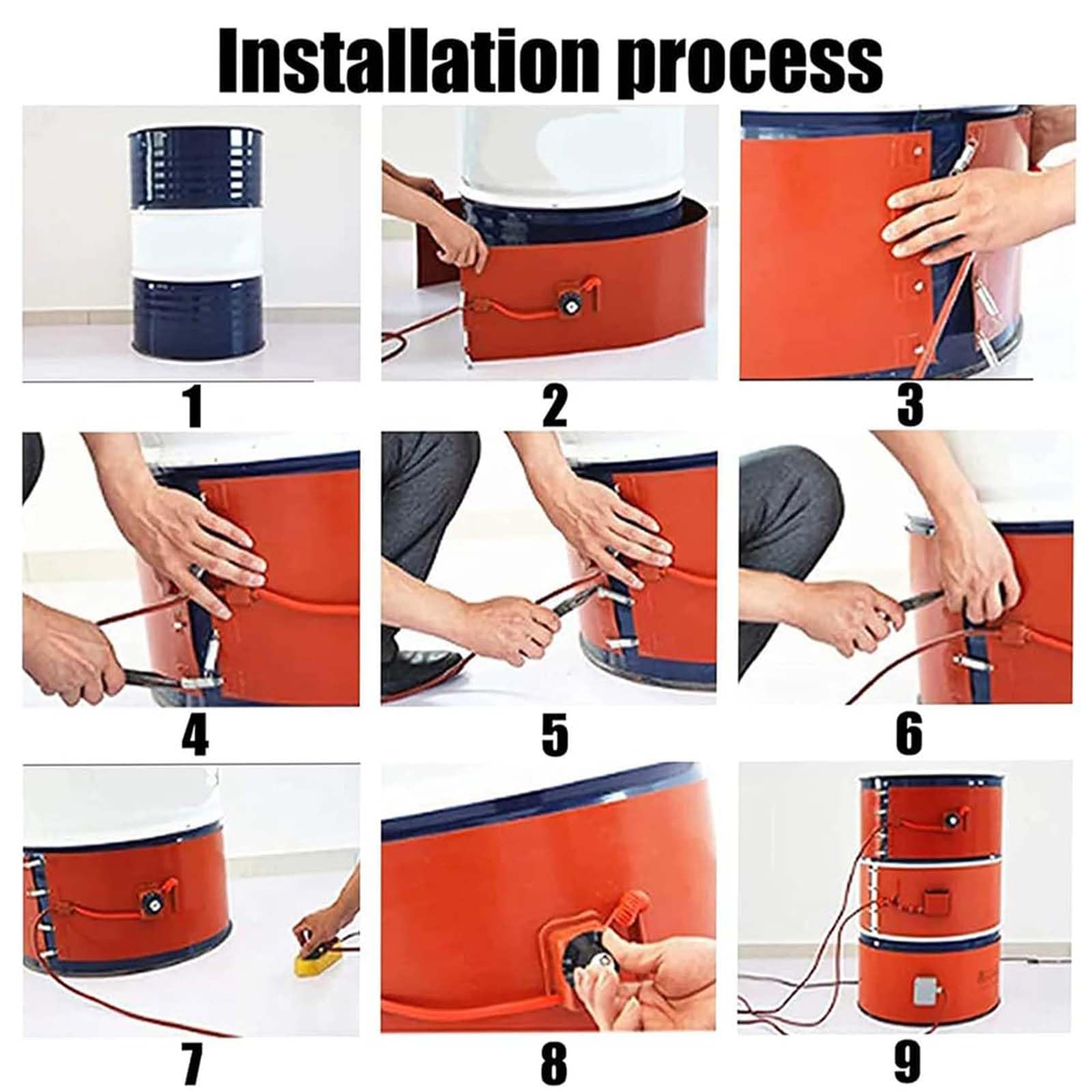 Installation process

1

2

3

4

5

6

7

8

9