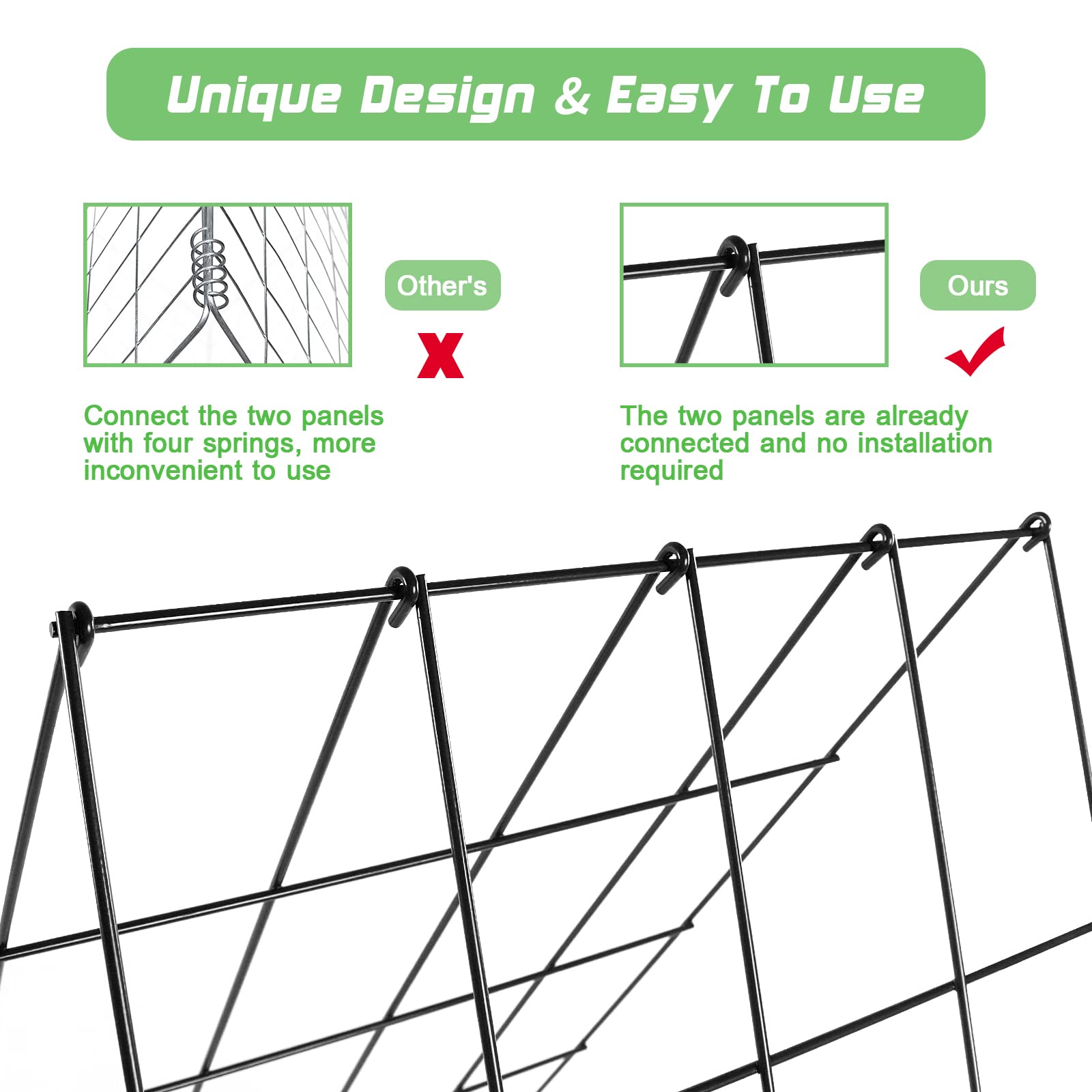 Unique Design & Easy To Use

Other's

Connect the two panels with four springs, more inconvenient to use

Ours

The two panels are already connected and no installation required