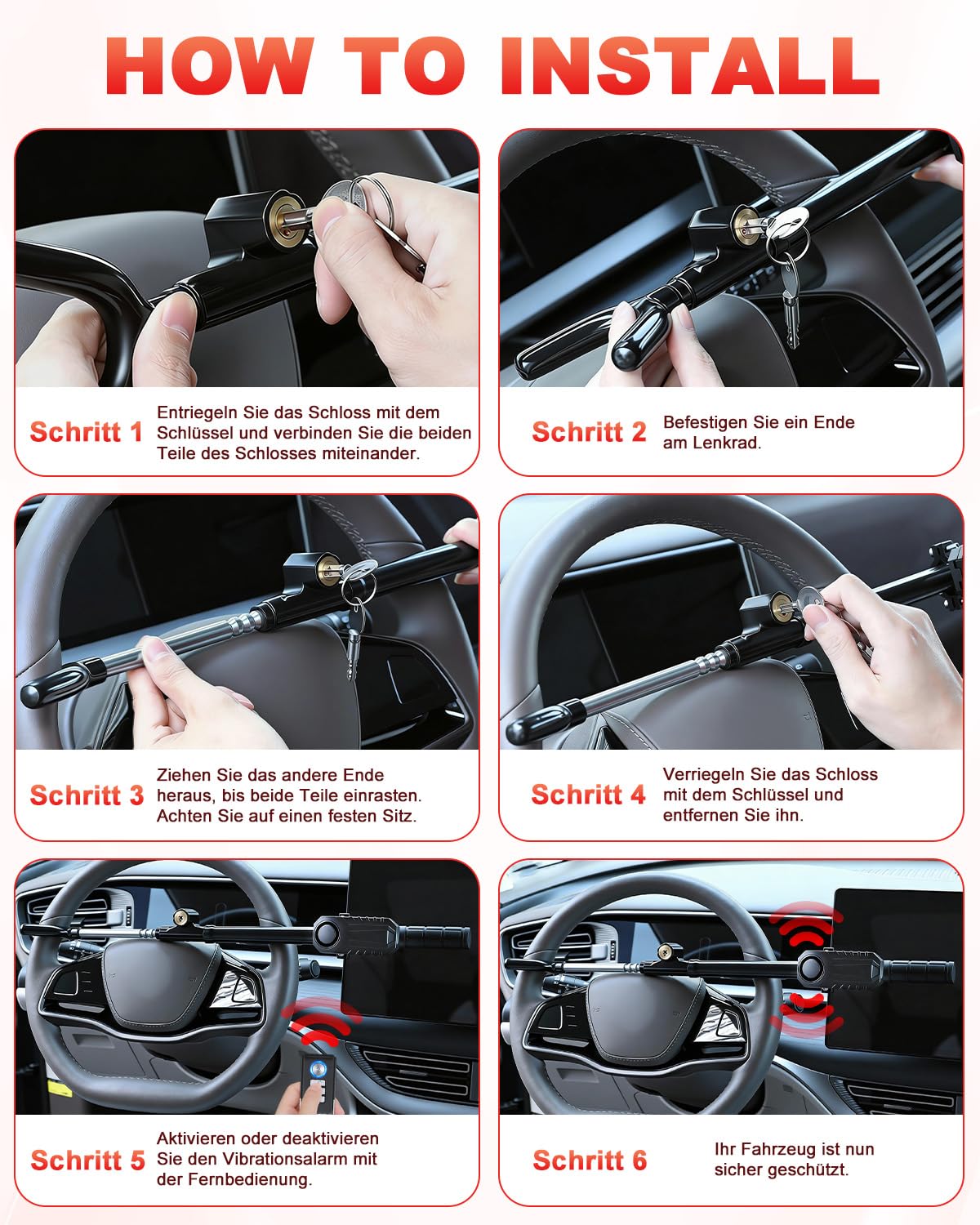 HOW TO INSTALL

Schritt 1
Entriegeln Sie das Schloss mit dem Schlüssel und verbinden Sie die beiden Teile des Schlosses miteinander.

Schritt 2
Befestigen Sie ein Ende am Lenkrad.

Schritt 3
Ziehen Sie das andere Ende heraus, bis beide Teile einrasten. Achten Sie auf einen festen Sitz.

Schritt 4
Verriegeln Sie das Schloss mit dem Schlüssel und entfernen Sie ihn.

Schritt 5
Aktivieren oder deaktivieren Sie den Vibrationsalarm mit der Fernbedienung.

Schritt 6
Ihr Fahrzeug ist nun sicher geschützt.