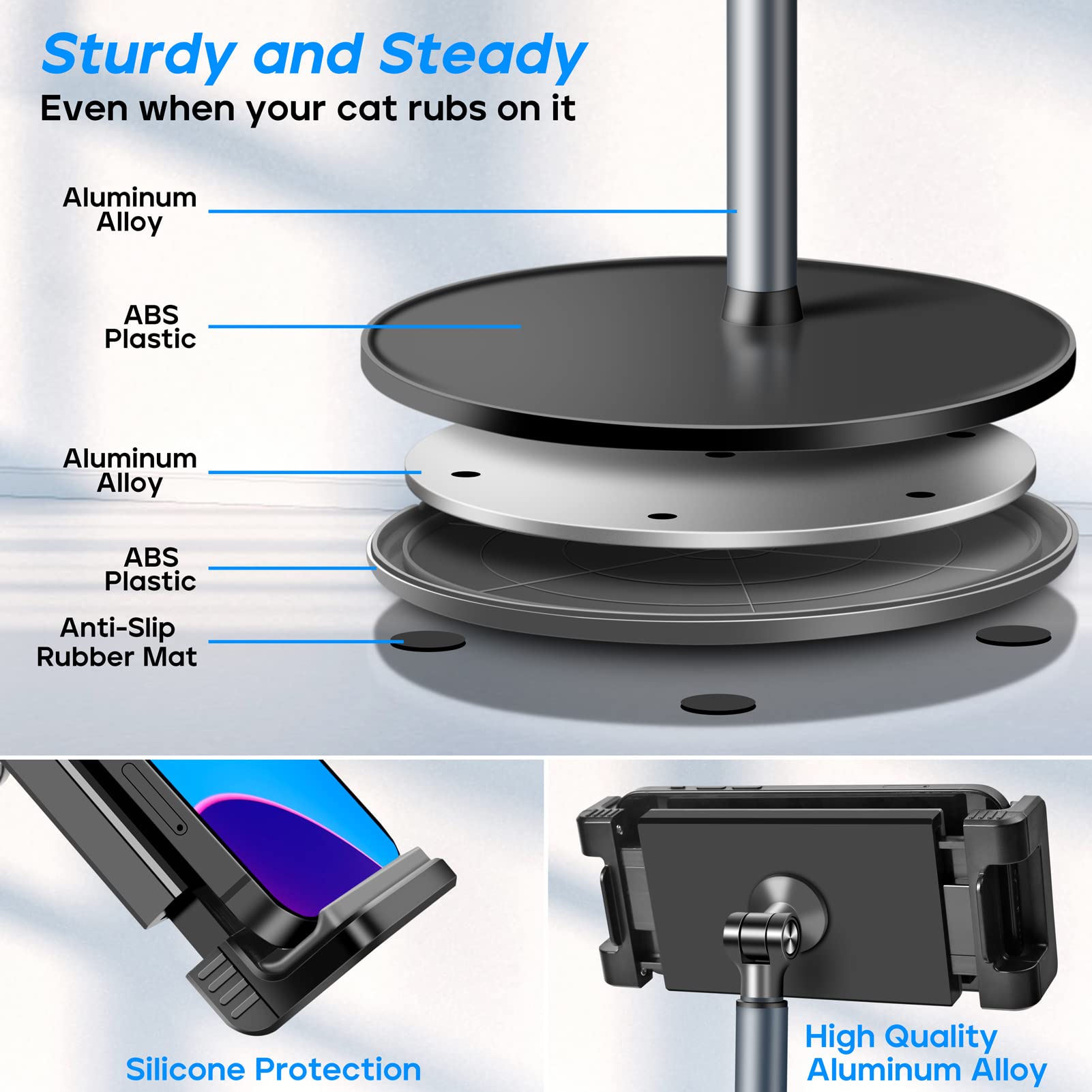 Sturdy and Steady
Even when your cat rubs on it

Aluminum Alloy

ABS Plastic

Aluminum Alloy

ABS Plastic

Anti-Slip Rubber Mat

Silicone Protection

High Quality Aluminum Alloy