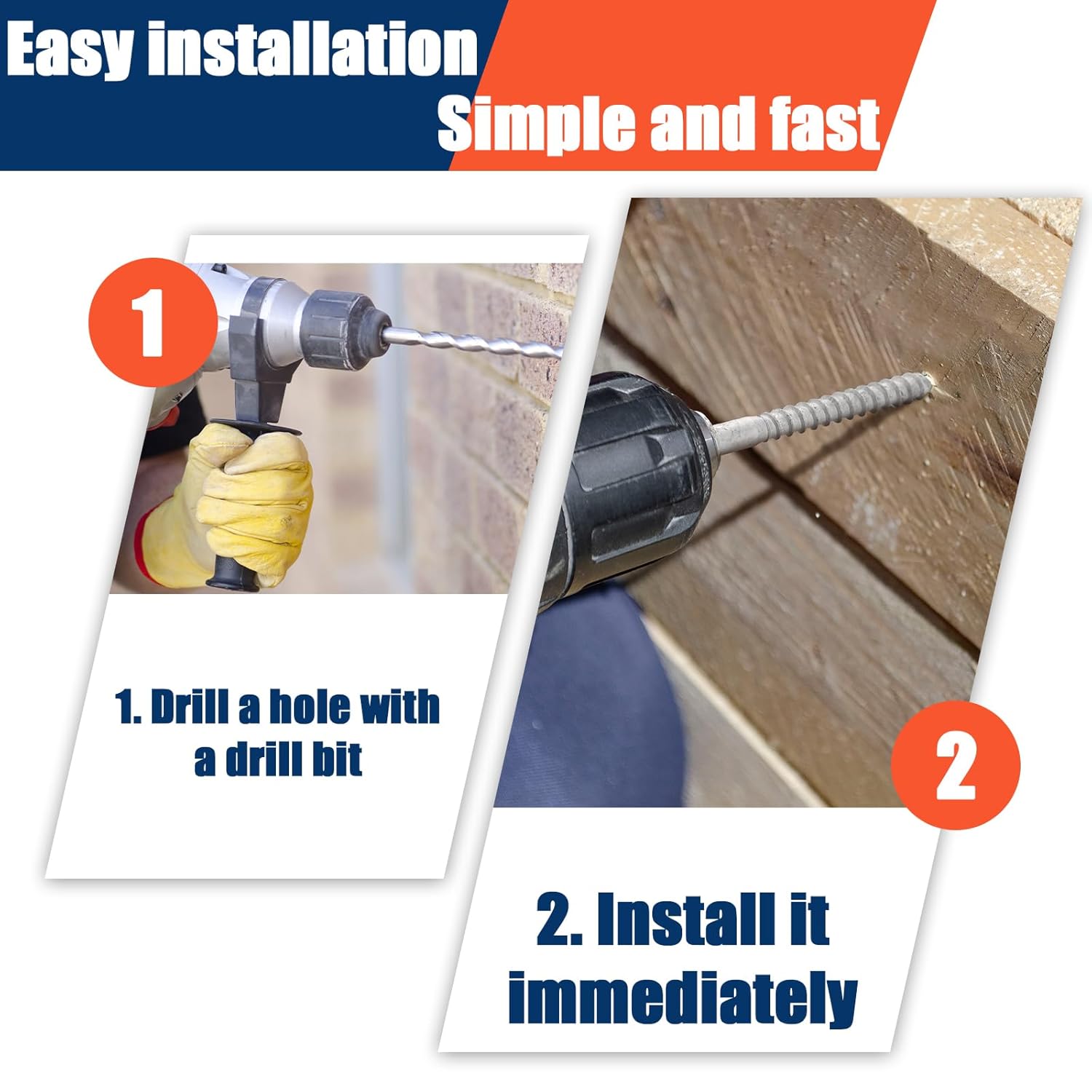 Easy installation
Simple and fast

1

1. Drill a hole with a drill bit

2

2. Install it immediately