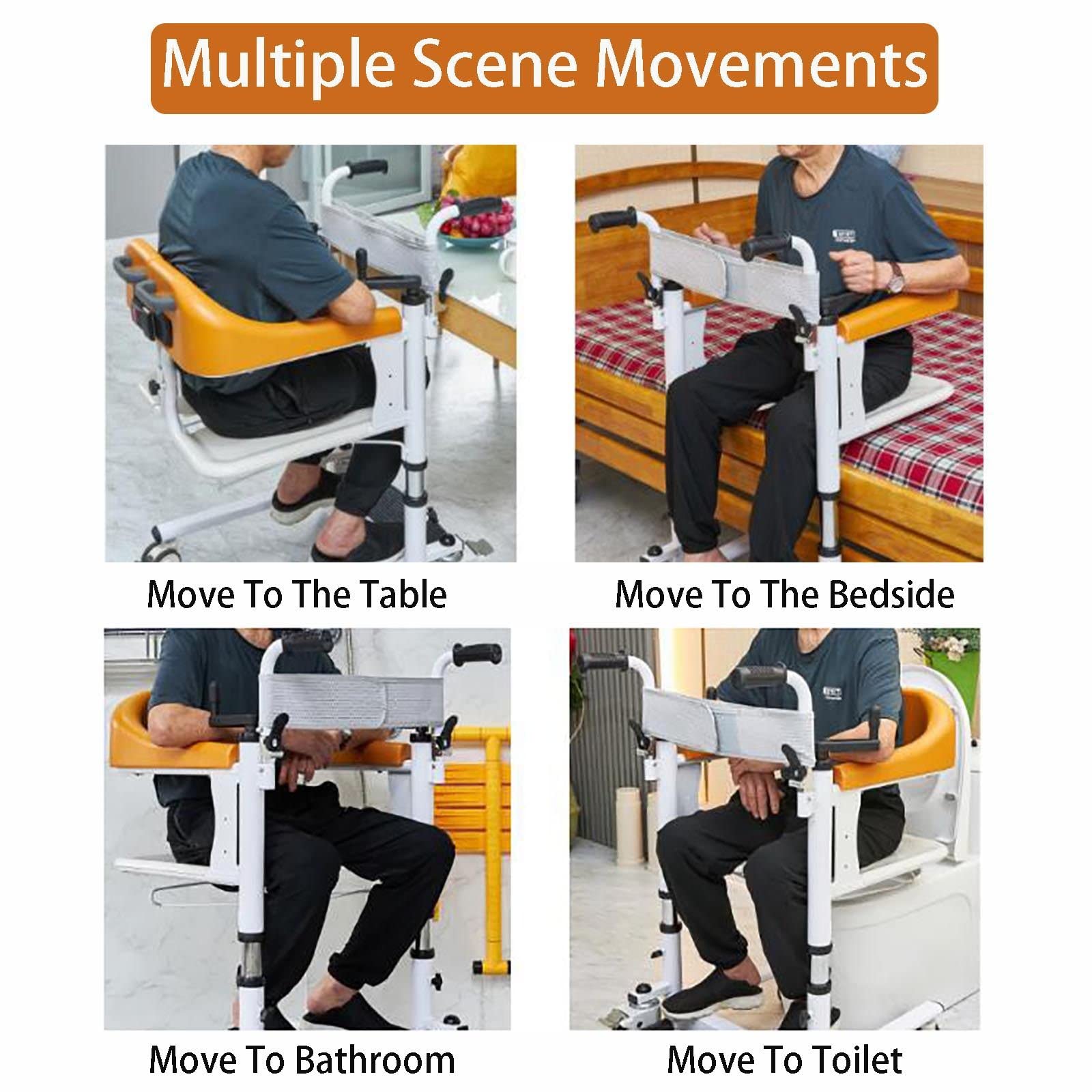 Multiple Scene Movements

Move To The Table

Move To The Bedside

Move To Bathroom

Move To Toilet