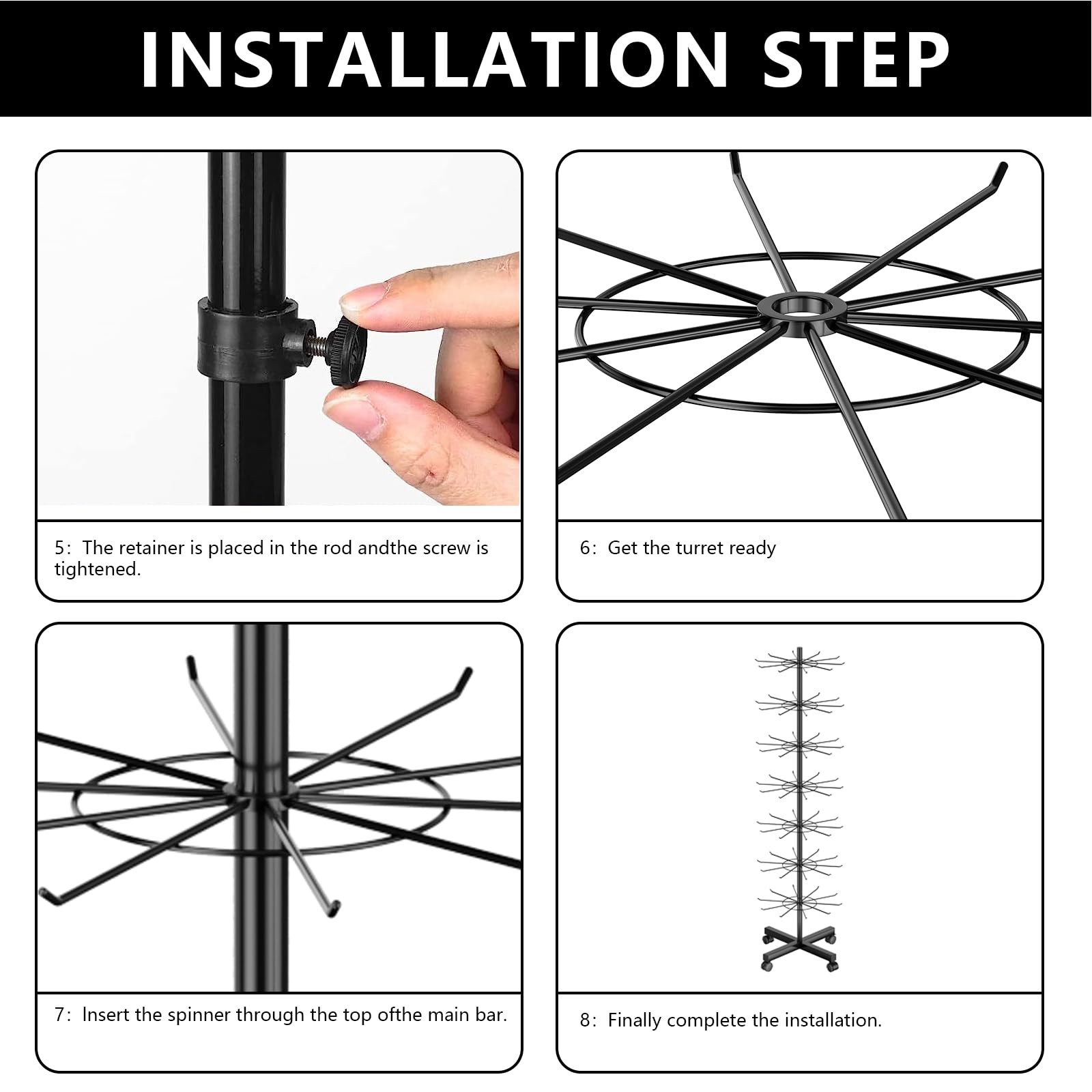 INSTALLATION STEP

5: The retainer is placed in the rod andthe screw is tightened.

6: Get the turret ready

7: Insert the spinner through the top ofthe main bar.

8: Finally complete the installation.