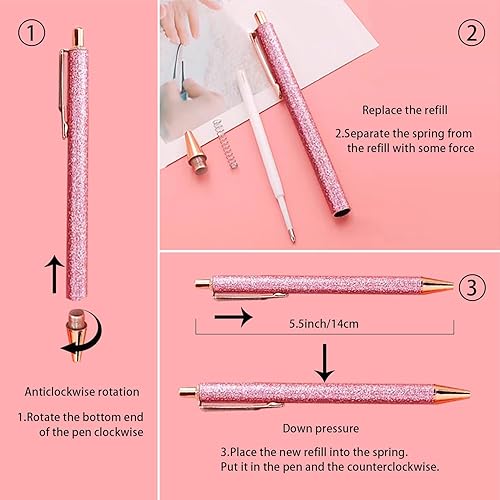 ①

Anticlockwise rotation

1.Rotate the bottom end of the pen clockwise

②

Replace the refill

2.Separate the spring from the refill with some force

③

5.5inch/14cm

Down pressure

3.Place the new refill into the spring. Put it in the pen and the counterclockwise.