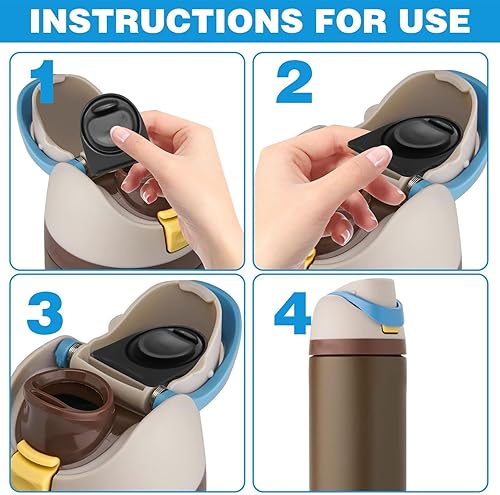 INSTRUCTIONS FOR USE

1

2

3

4