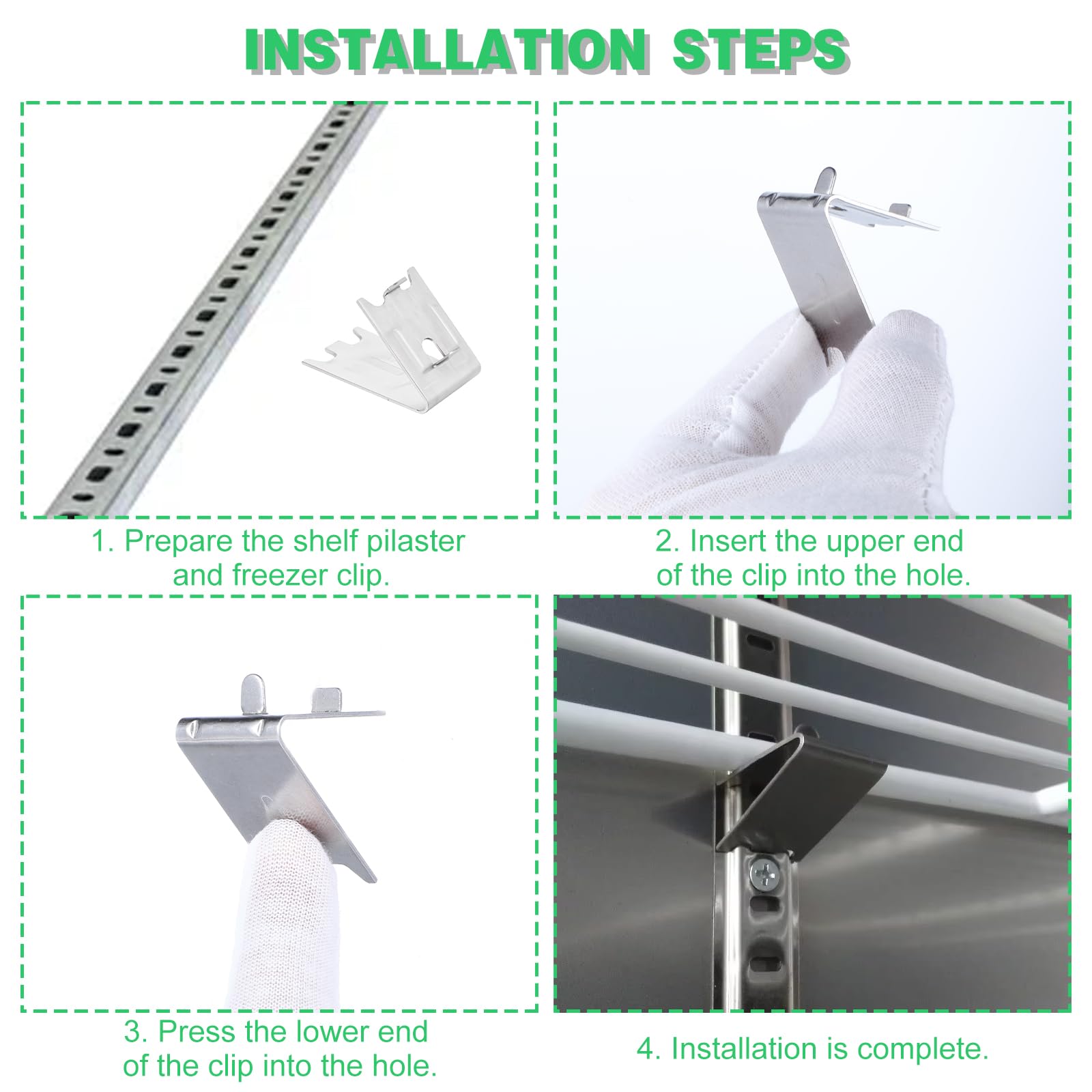 INSTALLATION STEPS

1. Prepare the shelf pilaster and freezer clip.

2. Insert the upper end of the clip into the hole.

3. Press the lower end of the clip into the hole.

4. Installation is complete.