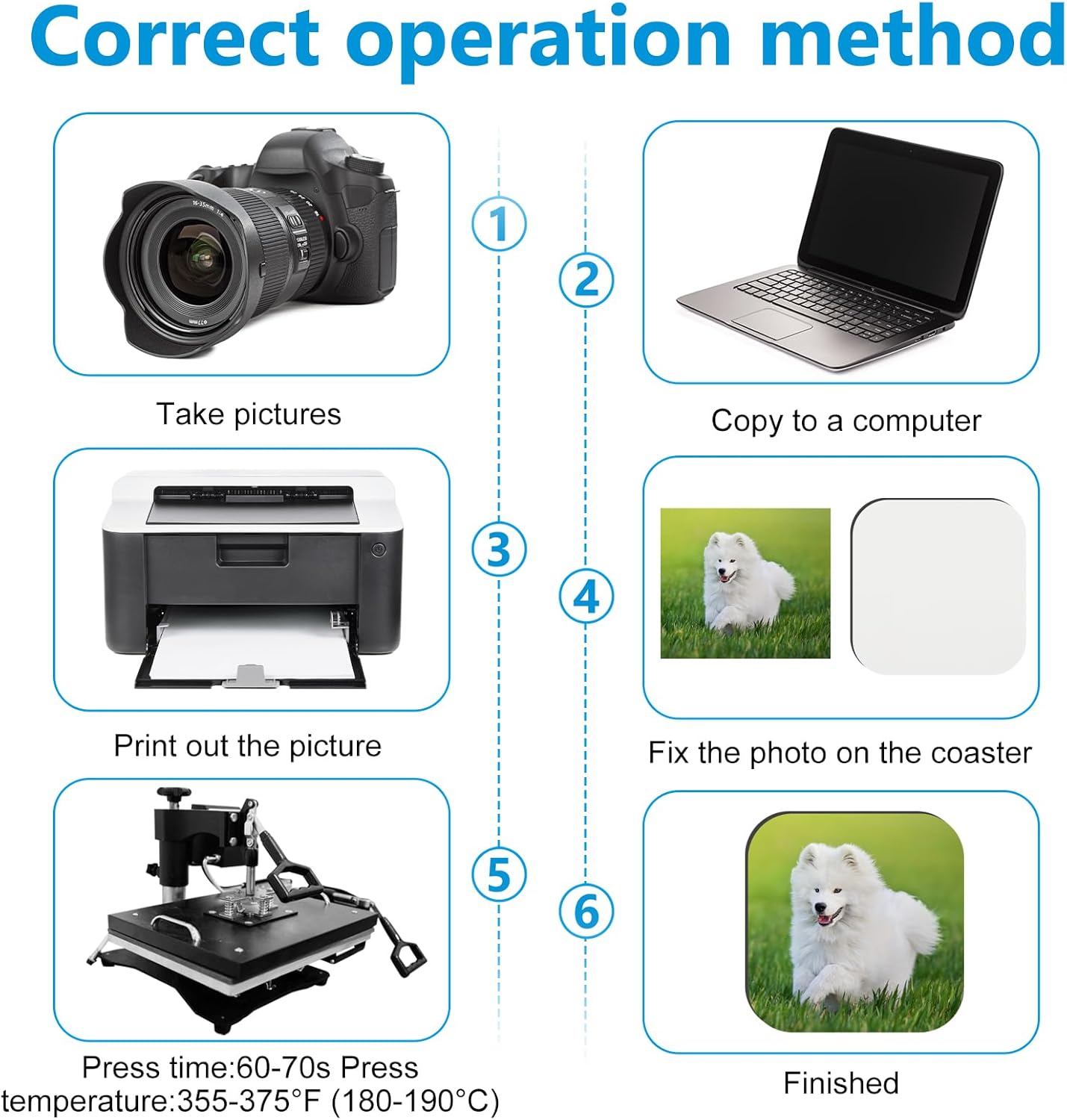 Correct operation method

1

Take pictures

2

Copy to a computer

3

Print out the picture

4

Fix the photo on the coaster

5

Press time:60-70s Press temperature:355-375°F (180-190°C)

6

Finished