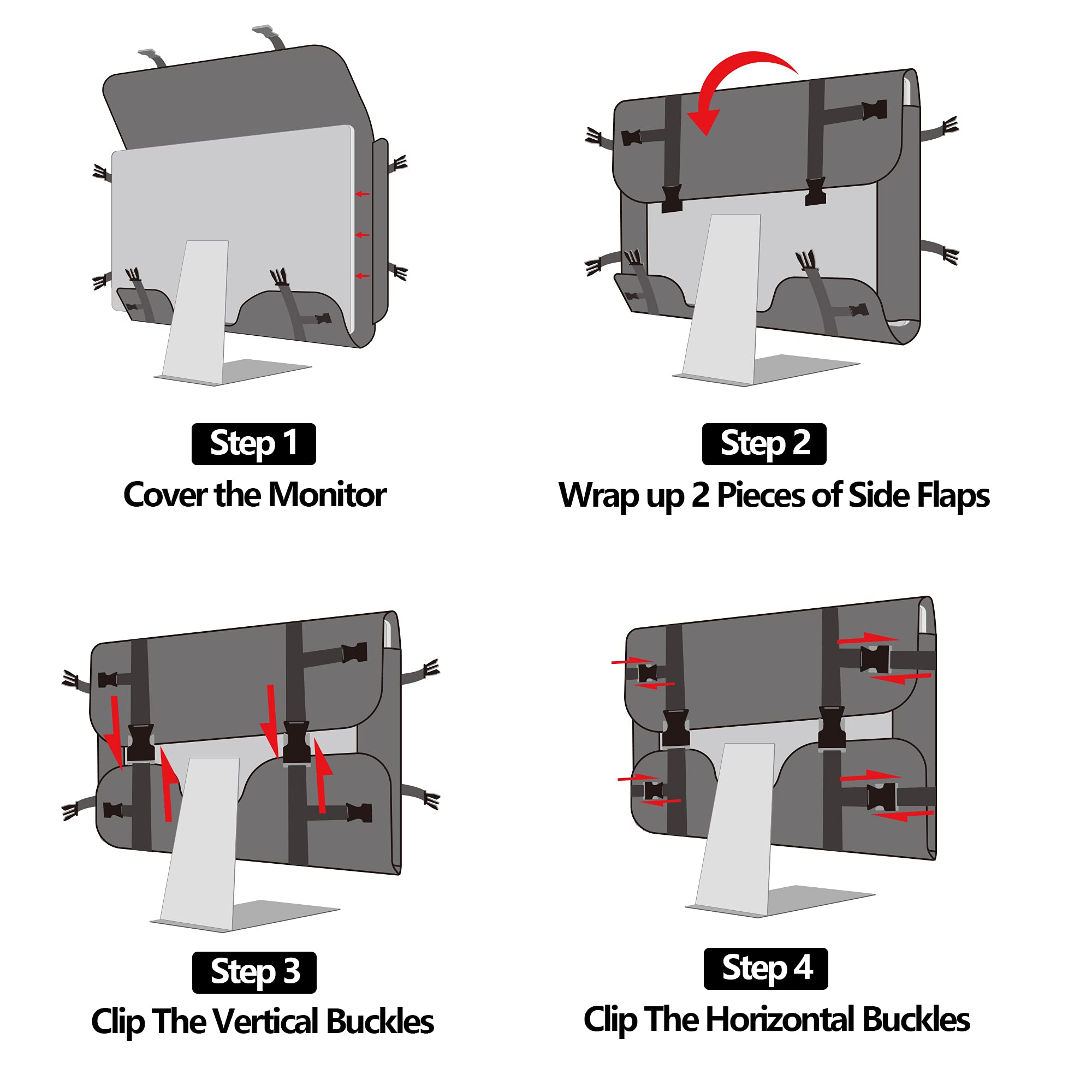 Step 1
Cover the Monitor

Step 2
Wrap up 2 Pieces of Side Flaps

Step 3
Clip The Vertical Buckles

Step 4
Clip The Horizontal Buckles