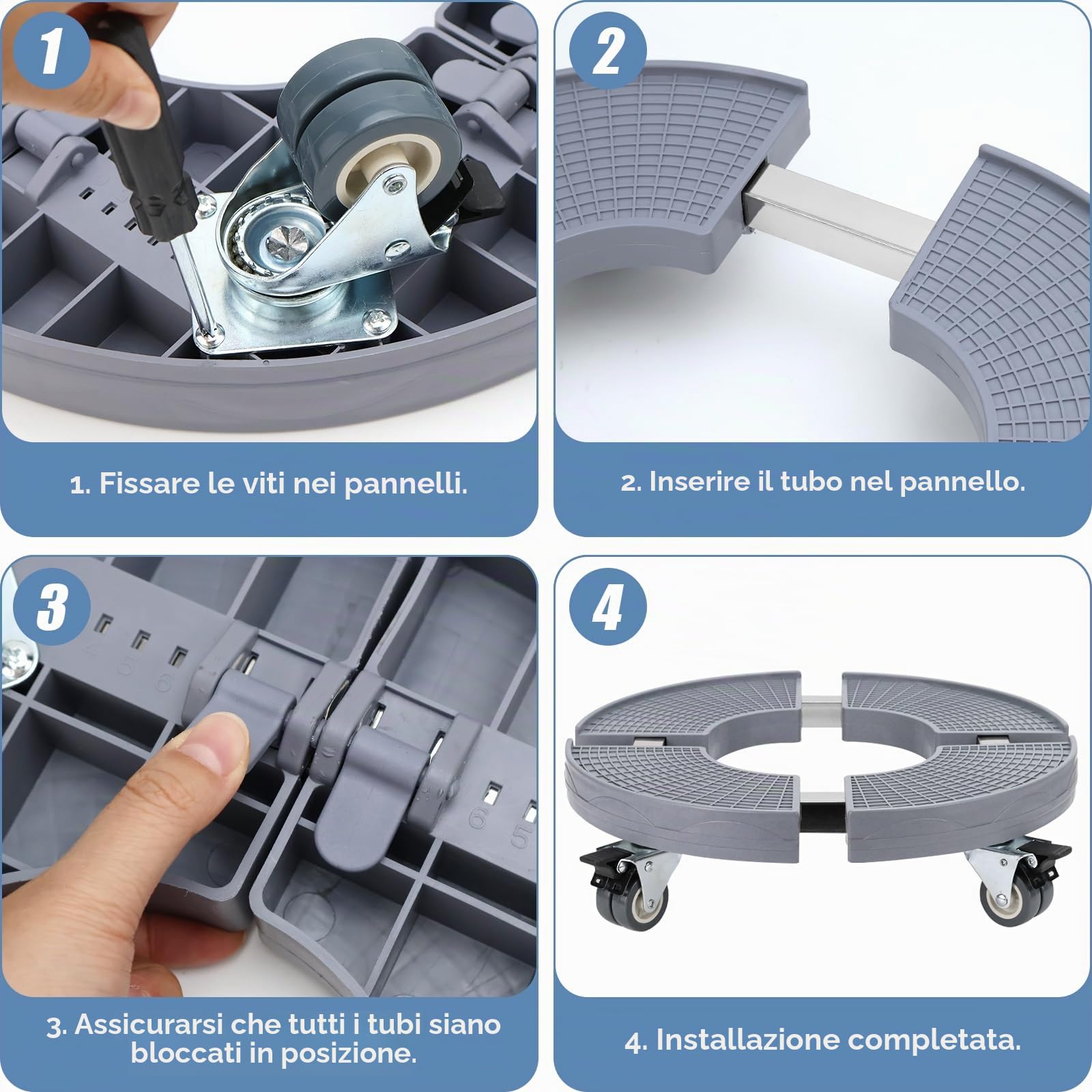 1

1. Fissare le viti nei pannelli.

2

2. Inserire il tubo nel pannello.

3

4 5 6

6 5

3. Assicurarsi che tutti i tubi siano bloccati in posizione.

4

4. Installazione completata.