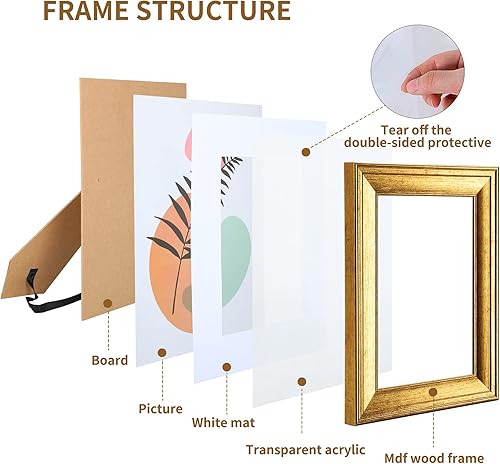 FRAME STRUCTURE

Tear off the double-sided protective

Board

Picture

White mat

Transparent acrylic

Mdf wood frame